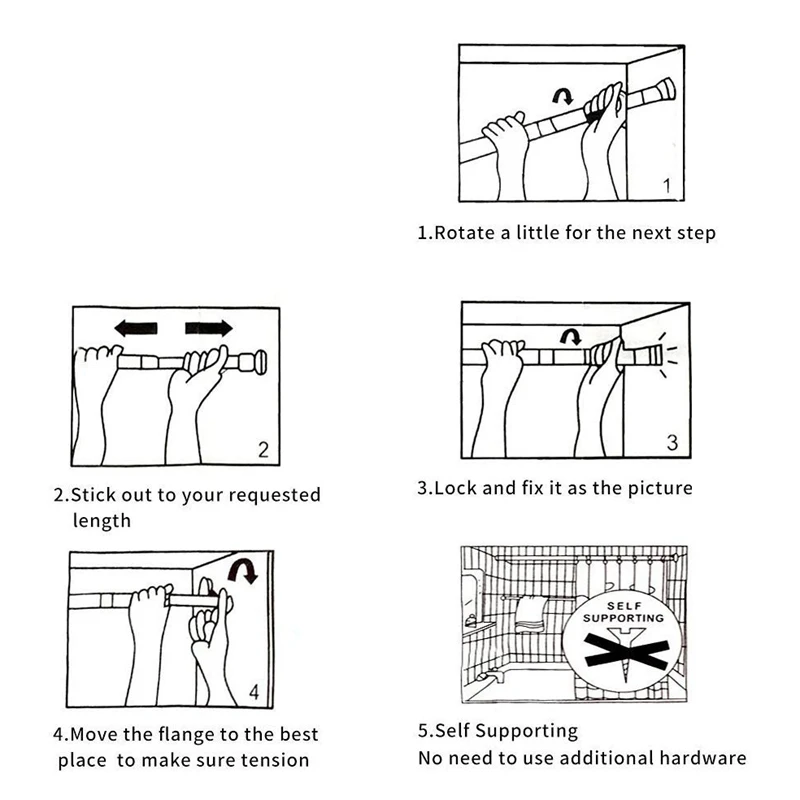 1

1.Rotate a little for the next step

2

2.Stick out to your requested length

3

3.Lock and fix it as the picture

4

4.Move the flange to the best place to make sure tension

SELF SUPPORTING

5.Self Supporting
No need to use additional hardware