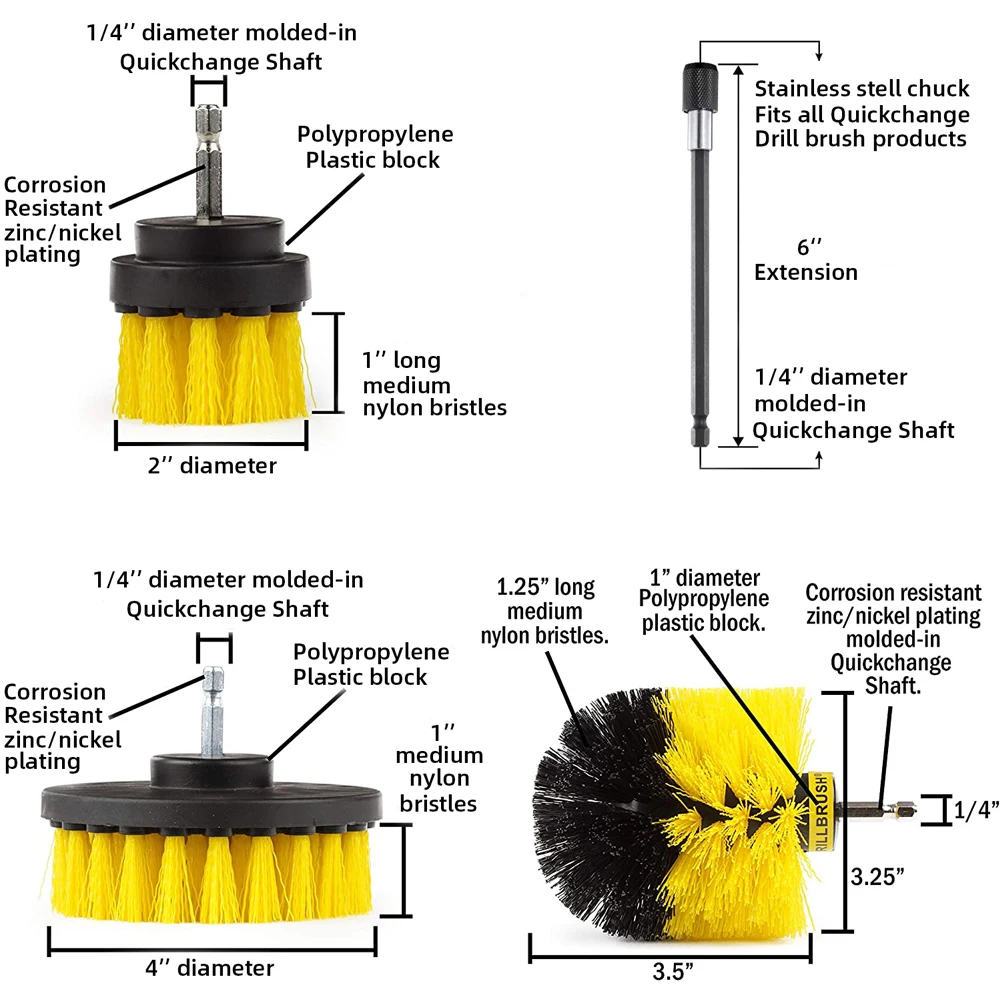 1/4'' diameter molded-in Quickchange Shaft

Polypropylene Plastic block

Corrosion Resistant zinc/nickel plating

1'' long medium nylon bristles

2'' diameter

Stainless stell chuck Fits all Quickchange Drill brush products

6'' Extension

1/4'' diameter molded-in Quickchange Shaft

1/4'' diameter molded-in Quickchange Shaft

Polypropylene Plastic block

Corrosion Resistant zinc/nickel plating

1'' medium nylon bristles

4'' diameter

1.25" long medium nylon bristles.

1" diameter Polypropylene plastic block.

Corrosion resistant zinc/nickel plating molded-in Quickchange Shaft.

RILLBRUSH

1/4"

3.25"

3.5"