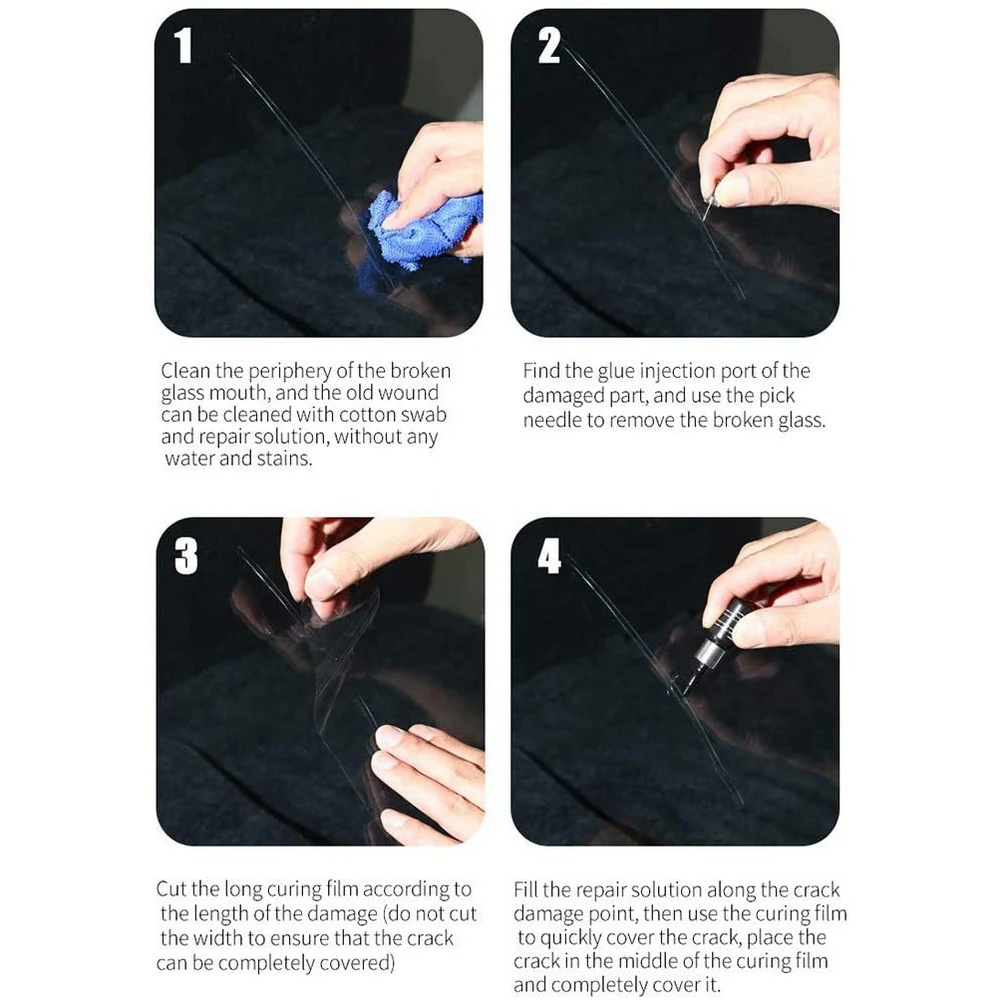 1

Clean the periphery of the broken glass mouth, and the old wound can be cleaned with cotton swab and repair solution, without any water and stains.

2

Find the glue injection port of the damaged part, and use the pick needle to remove the broken glass.

3

Cut the long curing film according to the length of the damage (do not cut the width to ensure that the crack can be completely covered)

4

Fill the repair solution along the crack damage point, then use the curing film to quickly cover the crack, place the crack in the middle of the curing film and completely cover it.