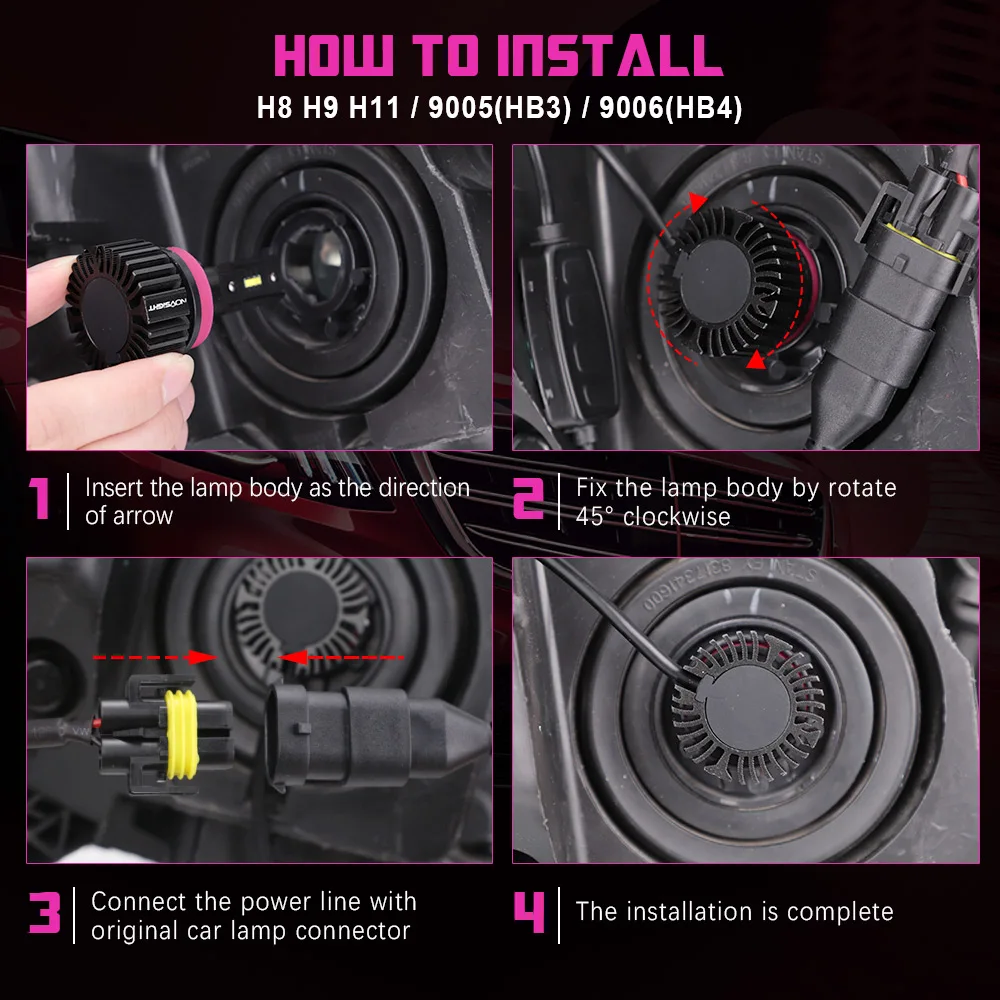 HOW TO INSTALL

H8 H9 H11 / 9005(HB3) / 9006(HB4)

NOVSIGHT

1 Insert the lamp body as the direction of arrow

2 Fix the lamp body by rotate 45° clockwise

3 Connect the power line with original car lamp connector

4 The installation is complete