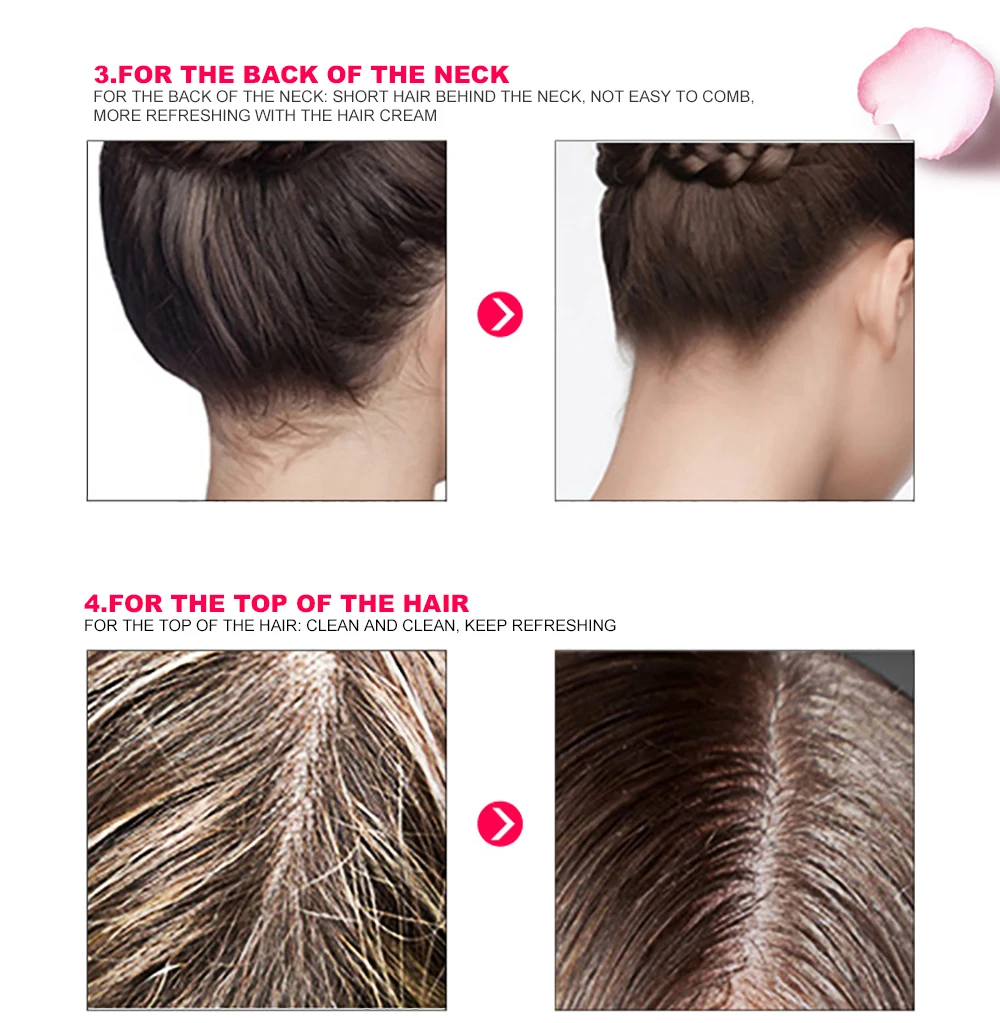 3.FOR THE BACK OF THE NECK
FOR THE BACK OF THE NECK: SHORT HAIR BEHIND THE NECK, NOT EASY TO COMB, MORE REFRESHING WITH THE HAIR CREAM

4.FOR THE TOP OF THE HAIR
FOR THE TOP OF THE HAIR: CLEAN AND CLEAN, KEEP REFRESHING