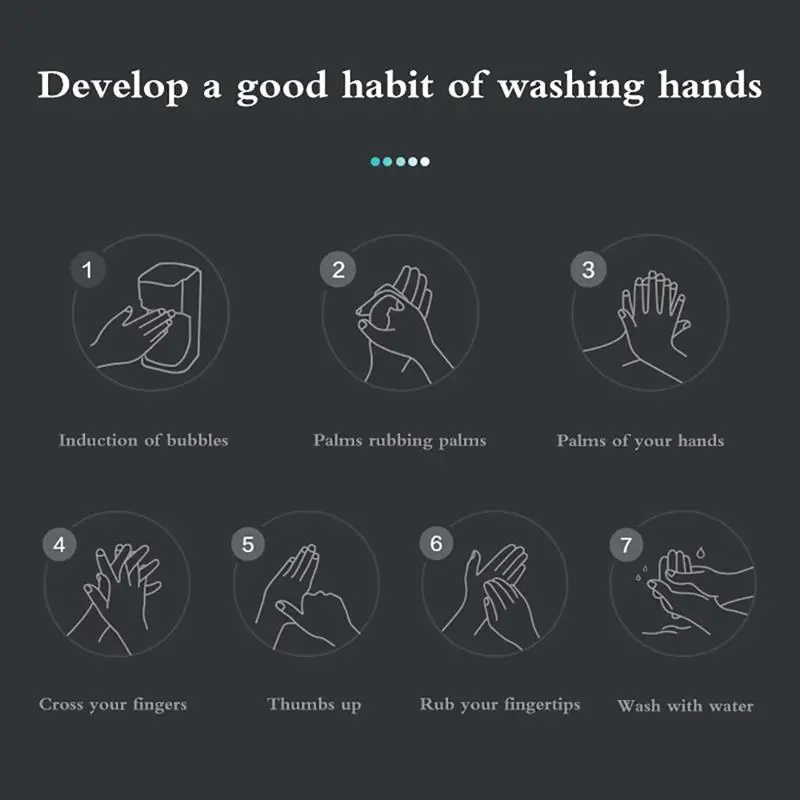 Develop a good habit of washing hands

1

Induction of bubbles

2

Palms rubbing palms

3

Palms of your hands

4

Cross your fingers

5

Thumbs up

6

Rub your fingertips

7

Wash with water