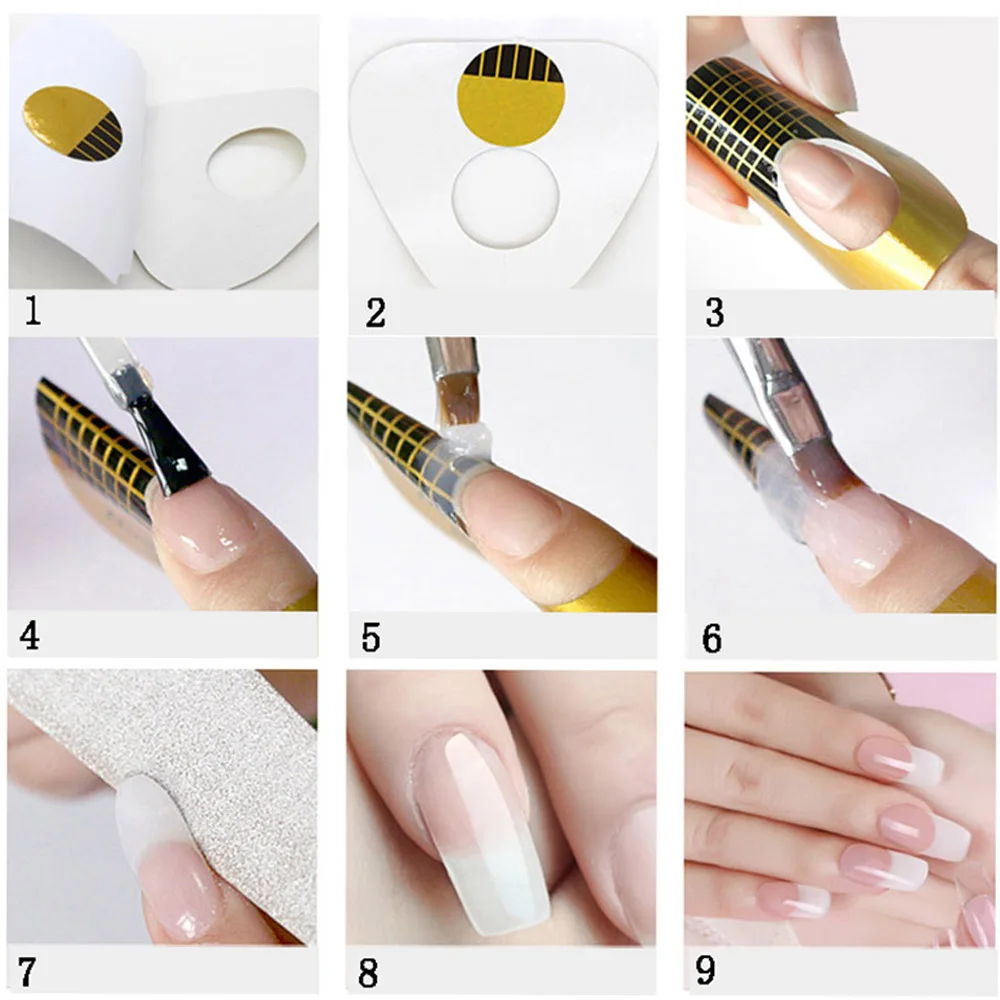 1
2
3
4
5
6
7
8
9