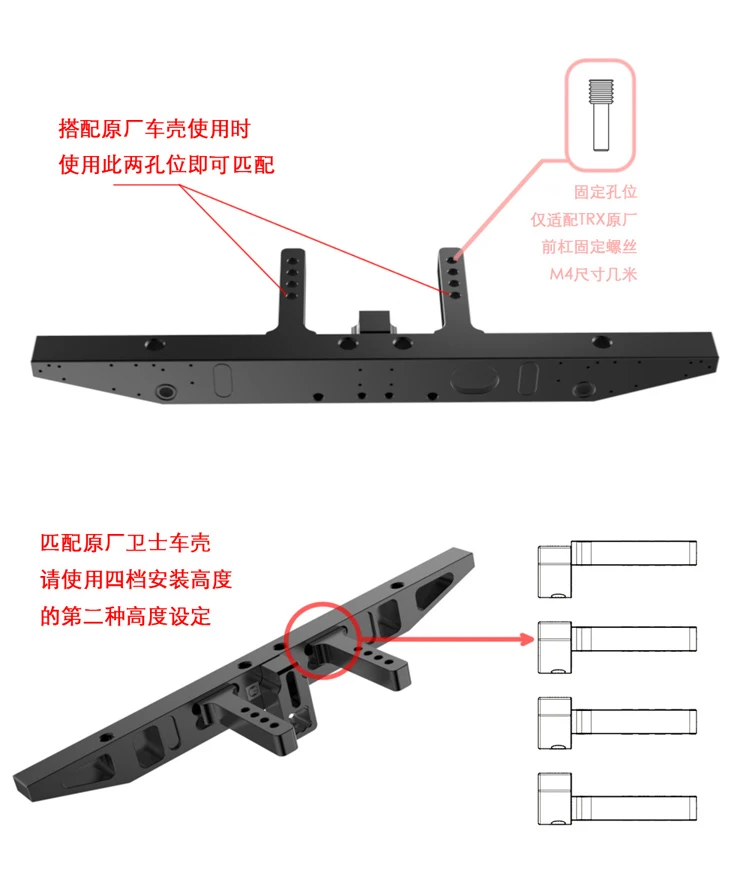 搭配原厂车壳使用时
使用此两孔位即可匹配

固定孔位
仅适配TRX原厂
前杠固定螺丝
M4尺寸几米

匹配原厂卫士车壳
请使用四档安装高度
的第二种高度设定