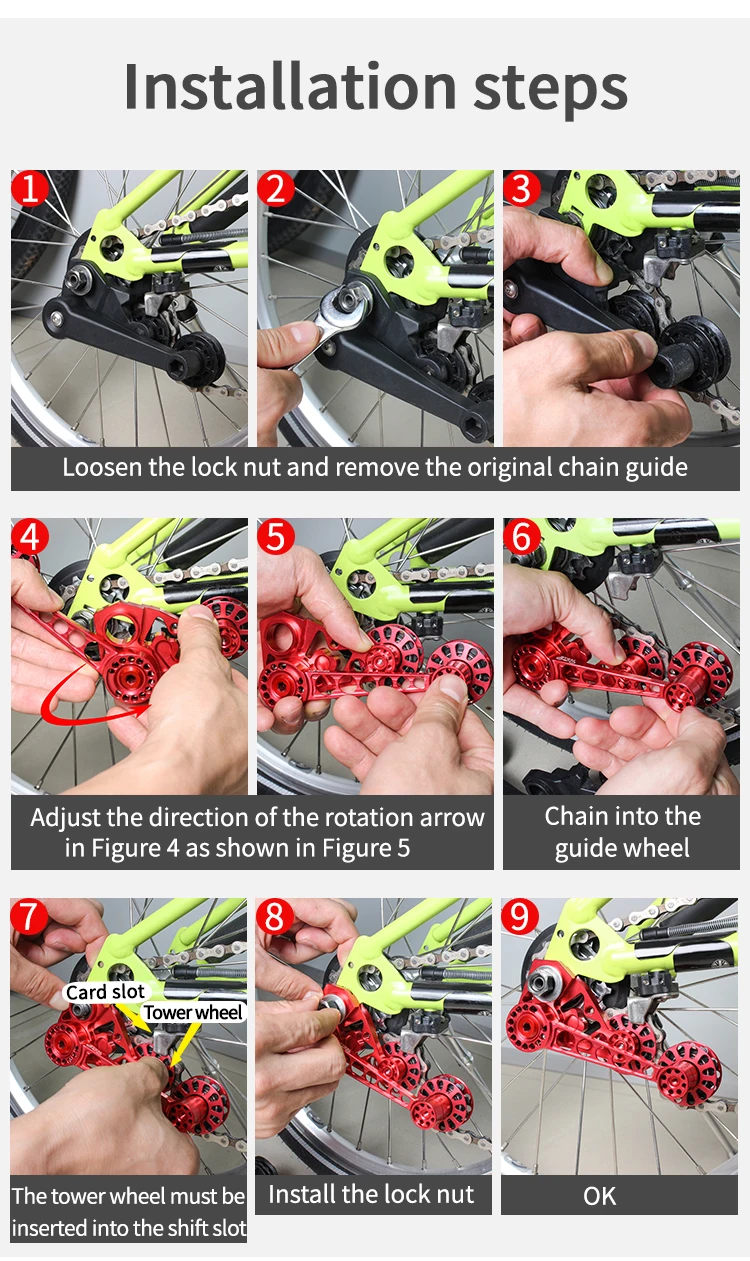 Installation steps

1

2

3

Loosen the lock nut and remove the original chain guide

4

5

6

Adjust the direction of the rotation arrow in Figure 4 as shown in Figure 5

Chain into the guide wheel

7

Card slot

Tower wheel

8

9

The tower wheel must be inserted into the shift slot

Install the lock nut

OK