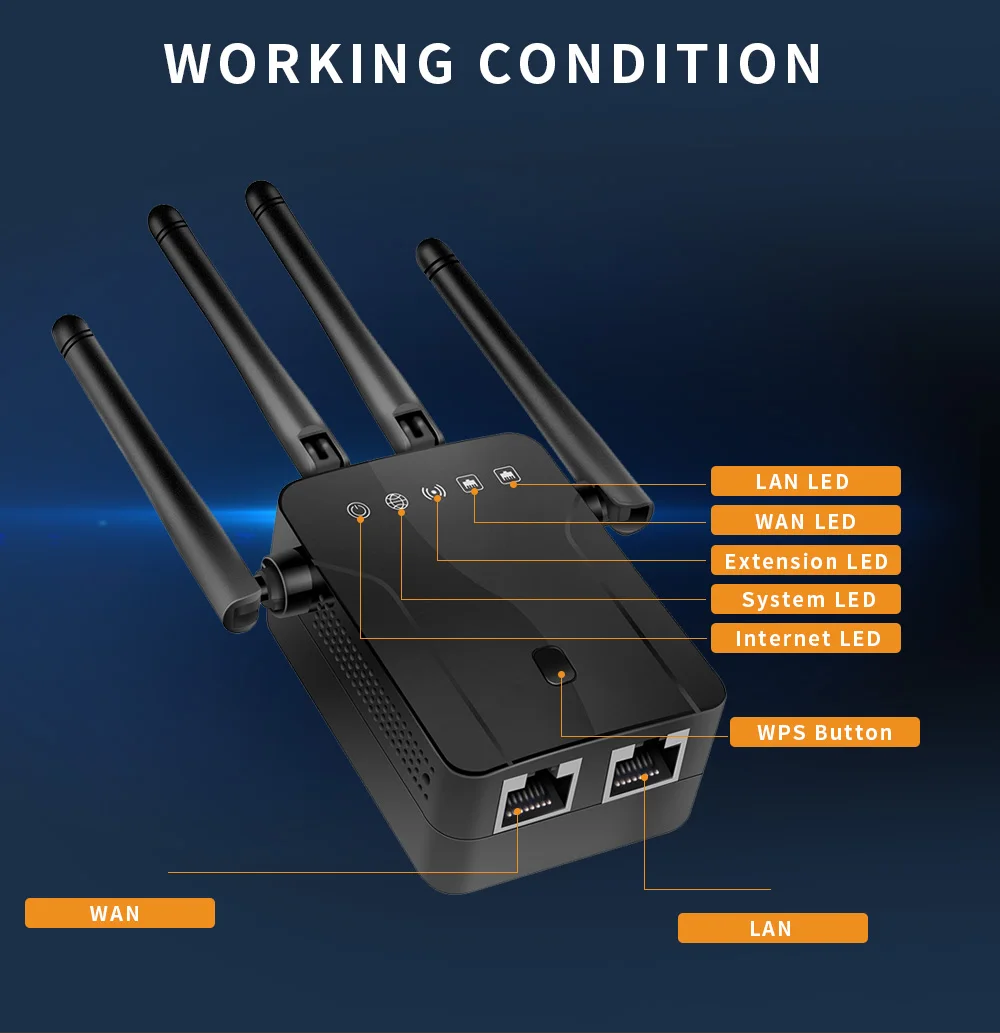 WORKING CONDITION

LAN LED

WAN LED

Extension LED

System LED

Internet LED

WPS Button

WAN

LAN