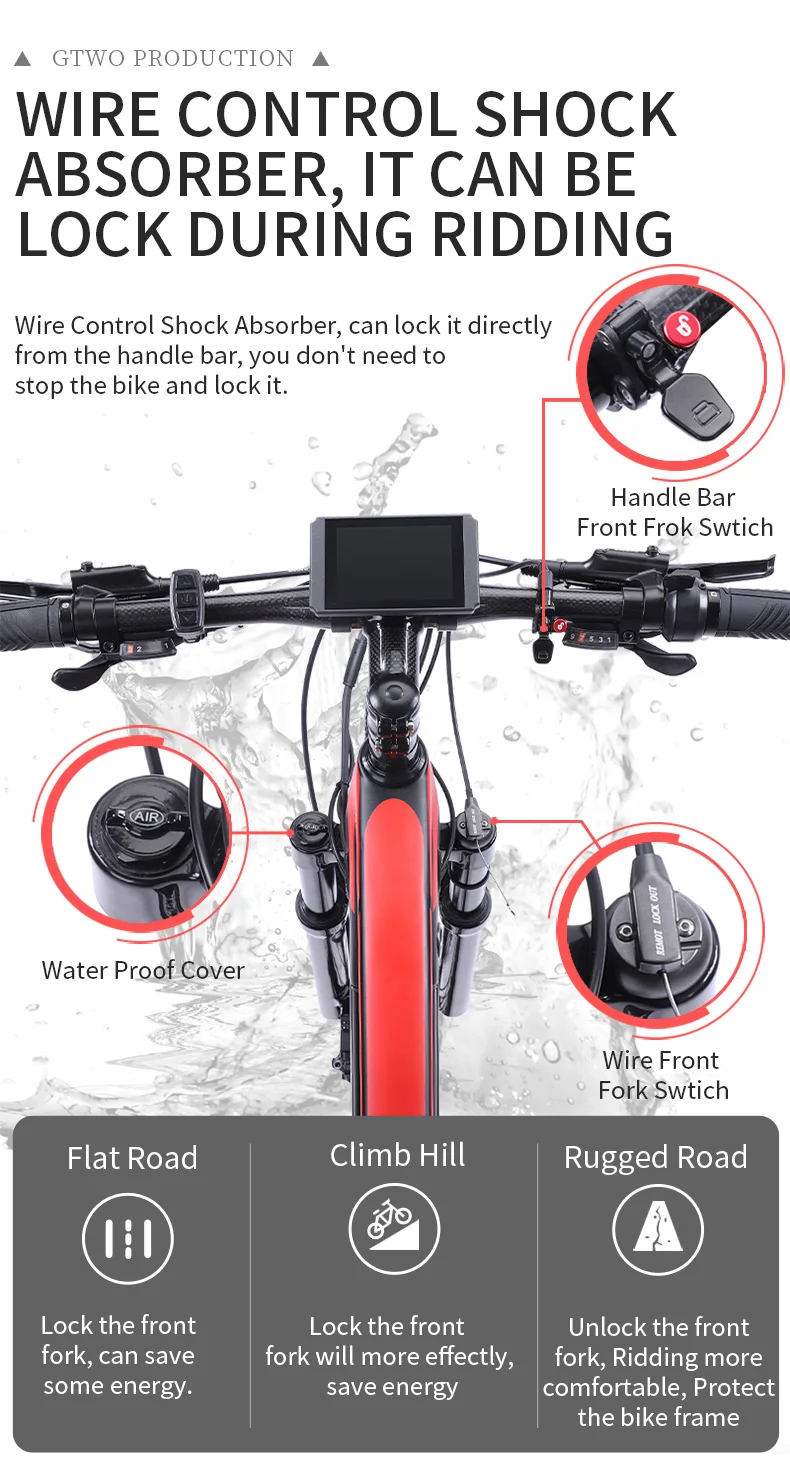 ▲ GTWO PRODUCTION ▲

WIRE CONTROL SHOCK ABSORBER, IT CAN BE LOCK DURING RIDDING

Wire Control Shock Absorber, can lock it directly from the handle bar, you don't need to stop the bike and lock it.

Handle Bar Front Frok Swtich

AIR

Water Proof Cover

REMOT LOCK OUT

Wire Front Fork Swtich

Flat Road

Lock the front fork, can save some energy.

Climb Hill

Lock the front fork will more effectly, save energy

Rugged Road

Unlock the front fork, Ridding more comfortable, Protect the bike frame