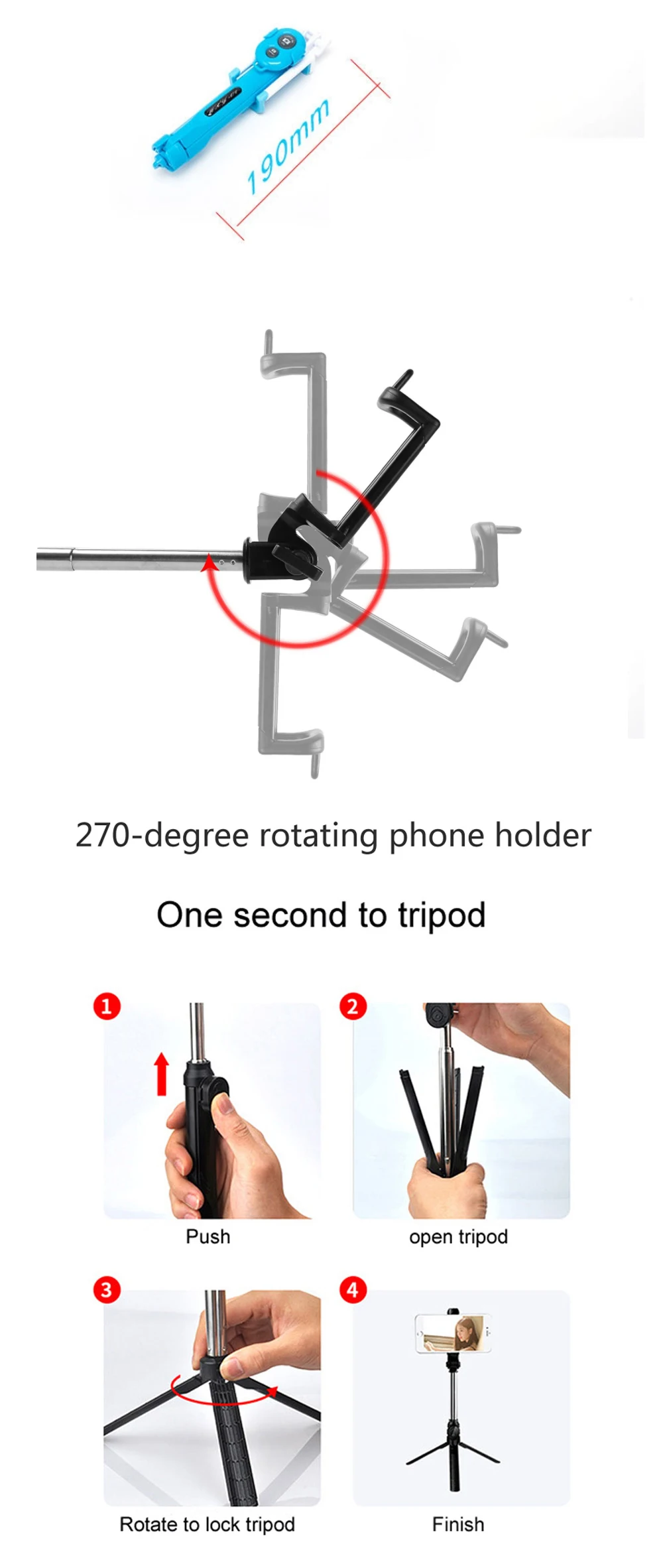 190mm

270-degree rotating phone holder

One second to tripod

1
Push

2
open tripod

3
Rotate to lock tripod

4
Finish