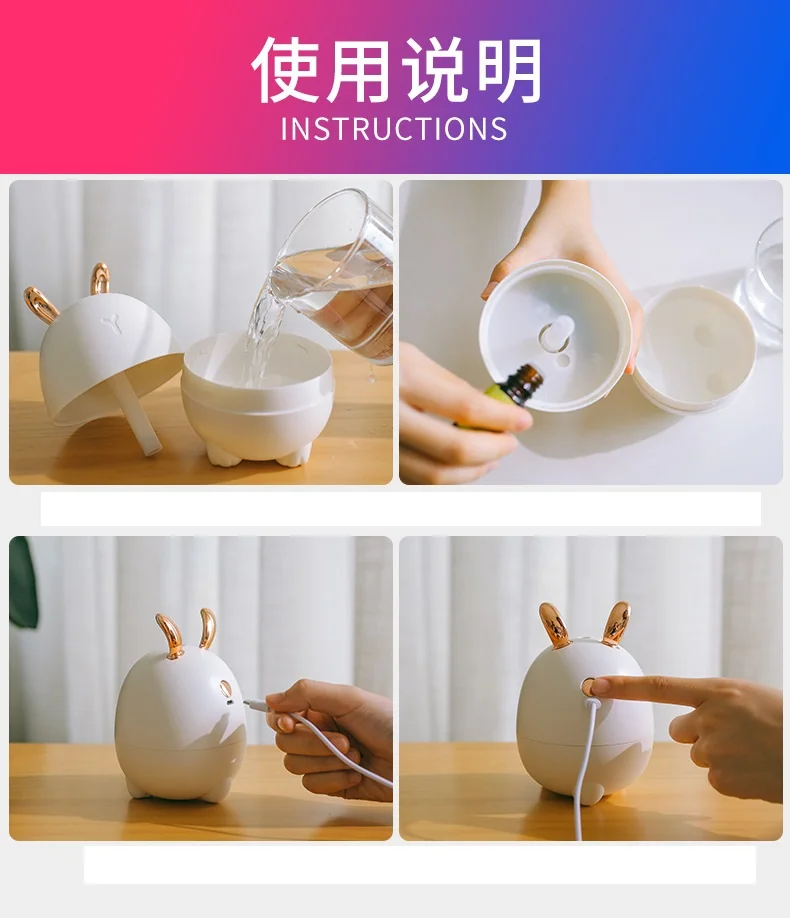 使用说明
INSTRUCTIONS