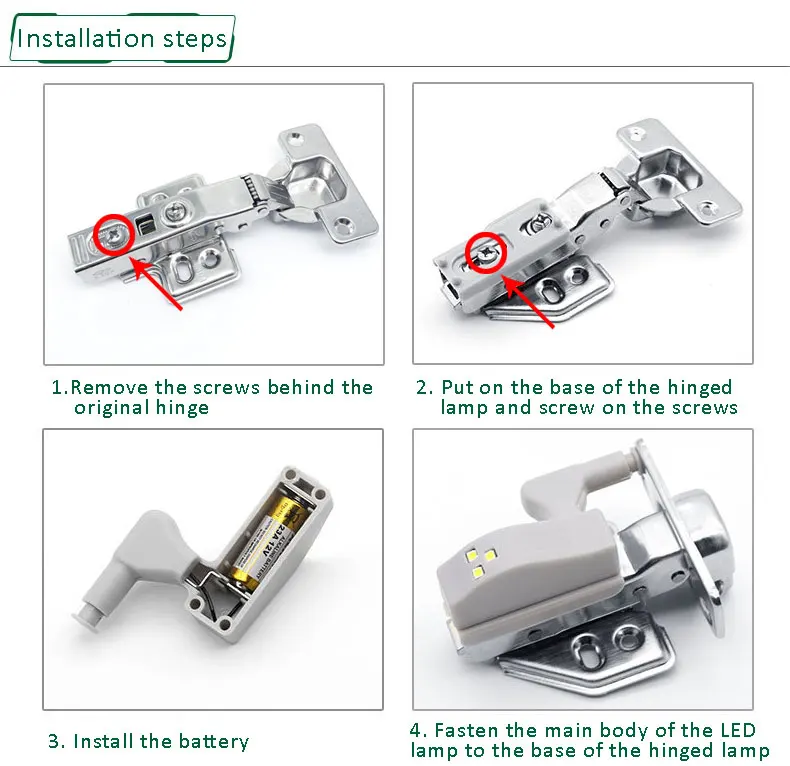 Installation steps

1.Remove the screws behind the original hinge

2. Put on the base of the hinged lamp and screw on the screws

23A 12V

3. Install the battery

4. Fasten the main body of the LED lamp to the base of the hinged lamp