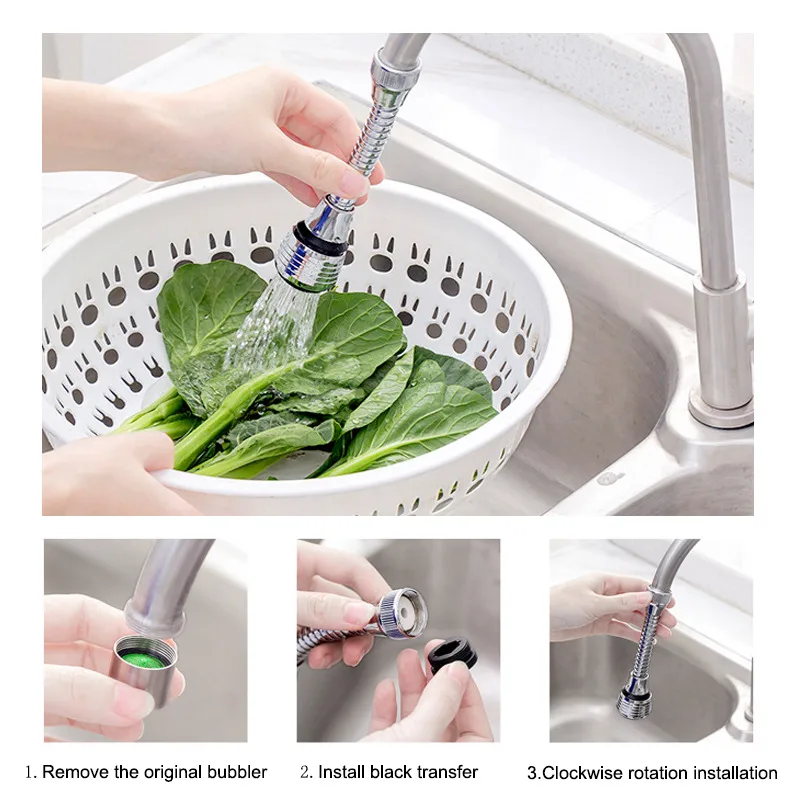 1. Remove the original bubbler

2. Install black transfer

3.Clockwise rotation installation