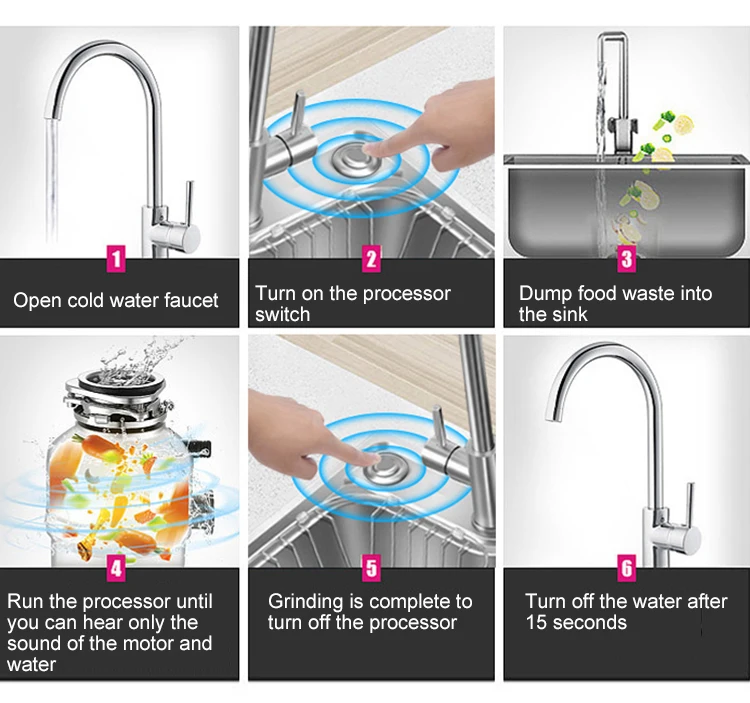 1

Open cold water faucet

2

Turn on the processor switch

3

Dump food waste into the sink

4

Run the processor until you can hear only the sound of the motor and water

5

Grinding is complete to turn off the processor

6

Turn off the water after 15 seconds