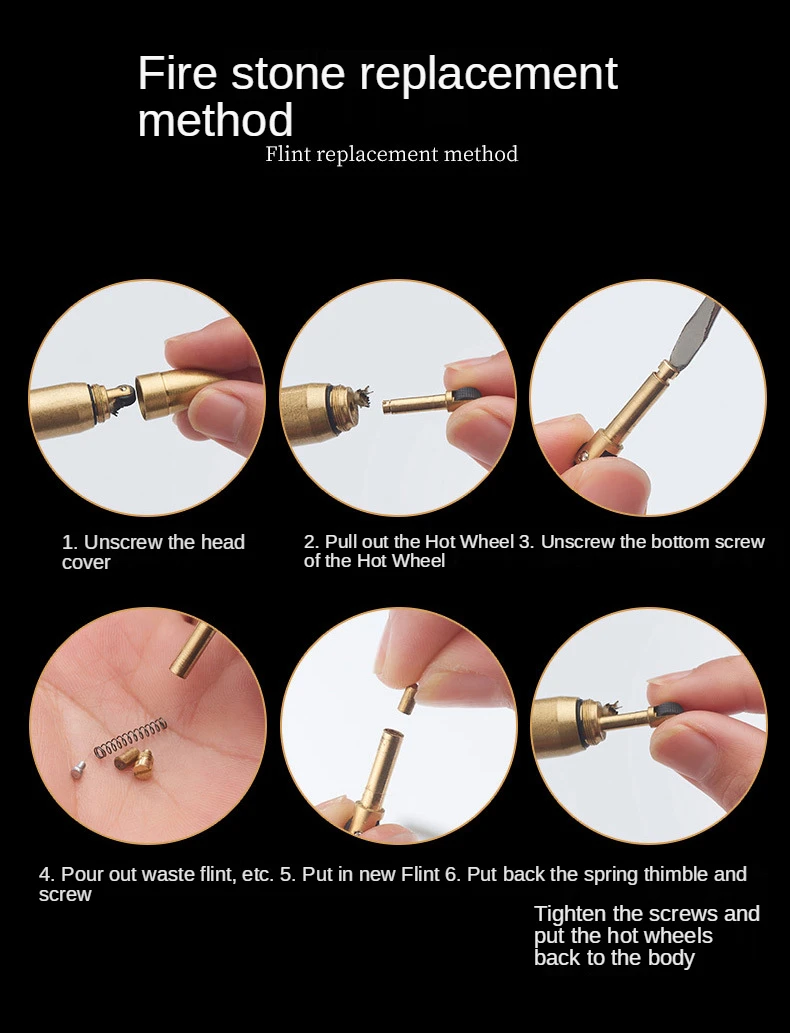 Fire stone replacement method

Flint replacement method

1. Unscrew the head cover

2. Pull out the Hot Wheel 3. Unscrew the bottom screw of the Hot Wheel

4. Pour out waste flint, etc. 5. Put in new Flint 6. Put back the spring thimble and screw

Tighten the screws and put the hot wheels back to the body