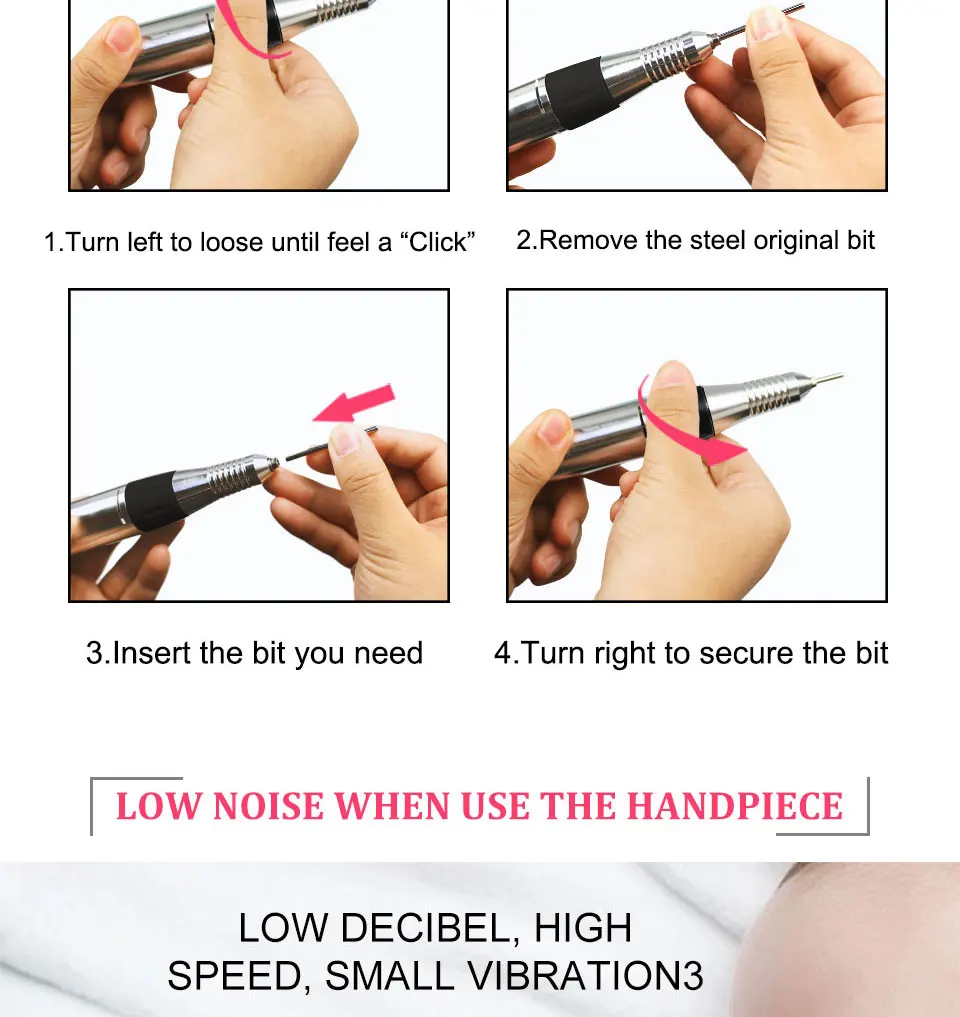 1.Turn left to loose until feel a “Click”

2.Remove the steel original bit

3.Insert the bit you need

4.Turn right to secure the bit

LOW NOISE WHEN USE THE HANDPIECE

LOW DECIBEL, HIGH SPEED, SMALL VIBRATION3