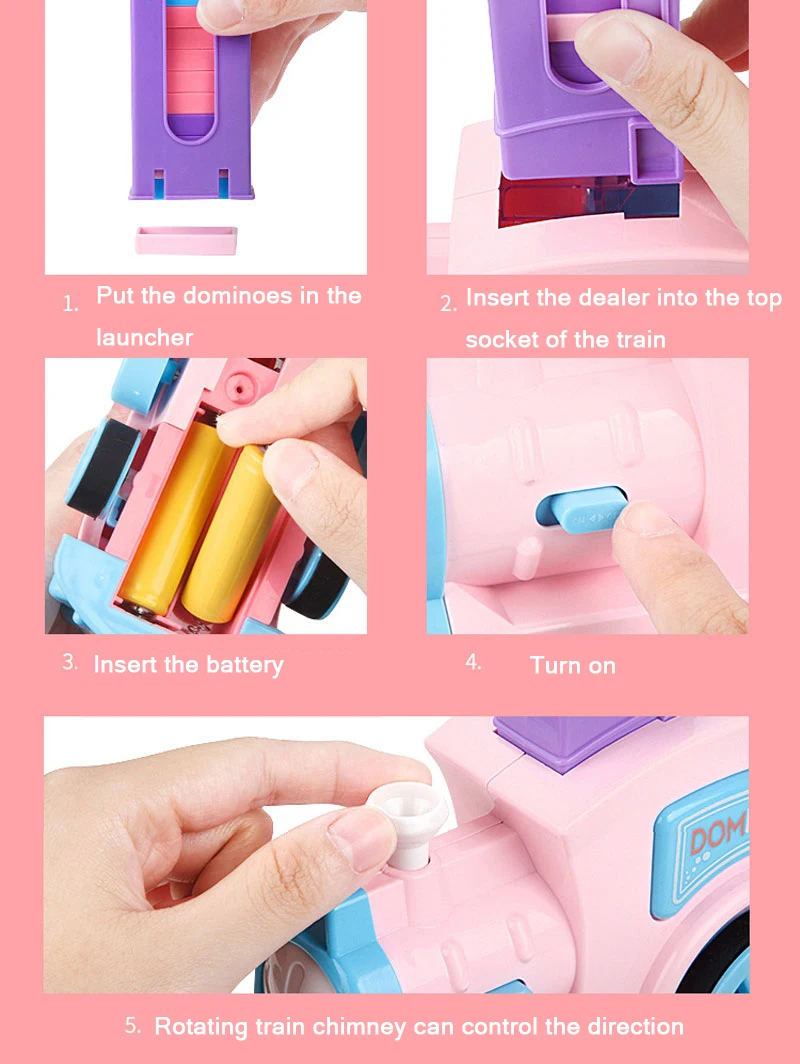 1. Put the dominoes in the launcher

2. Insert the dealer into the top socket of the train

3. Insert the battery

4. Turn on

DOM

5. Rotating train chimney can control the direction