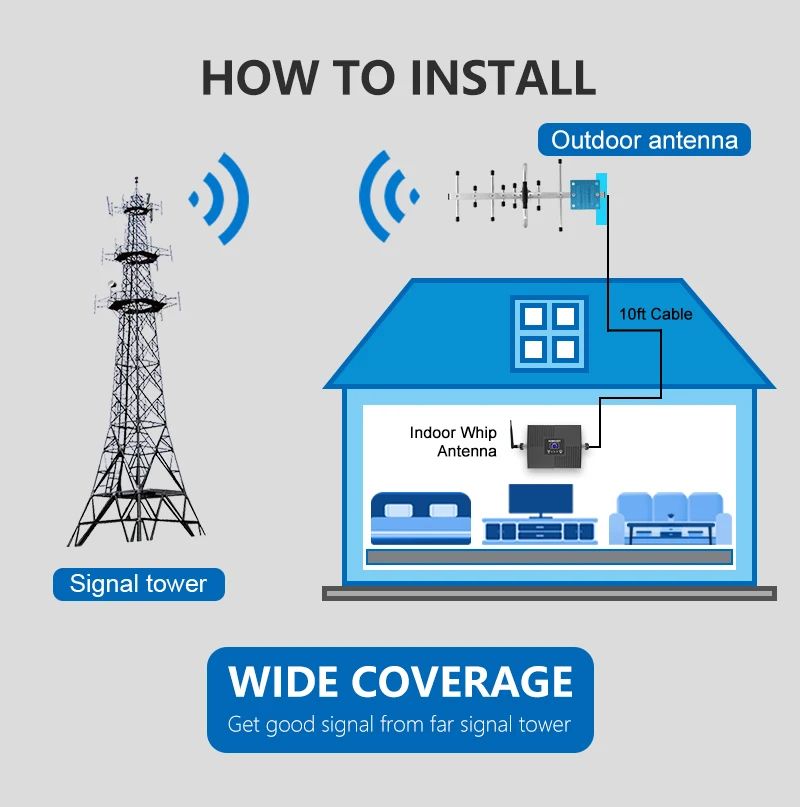 HOW TO INSTALL

Outdoor antenna

10ft Cable

Indoor Whip Antenna

Signal tower

WIDE COVERAGE

Get good signal from far signal tower