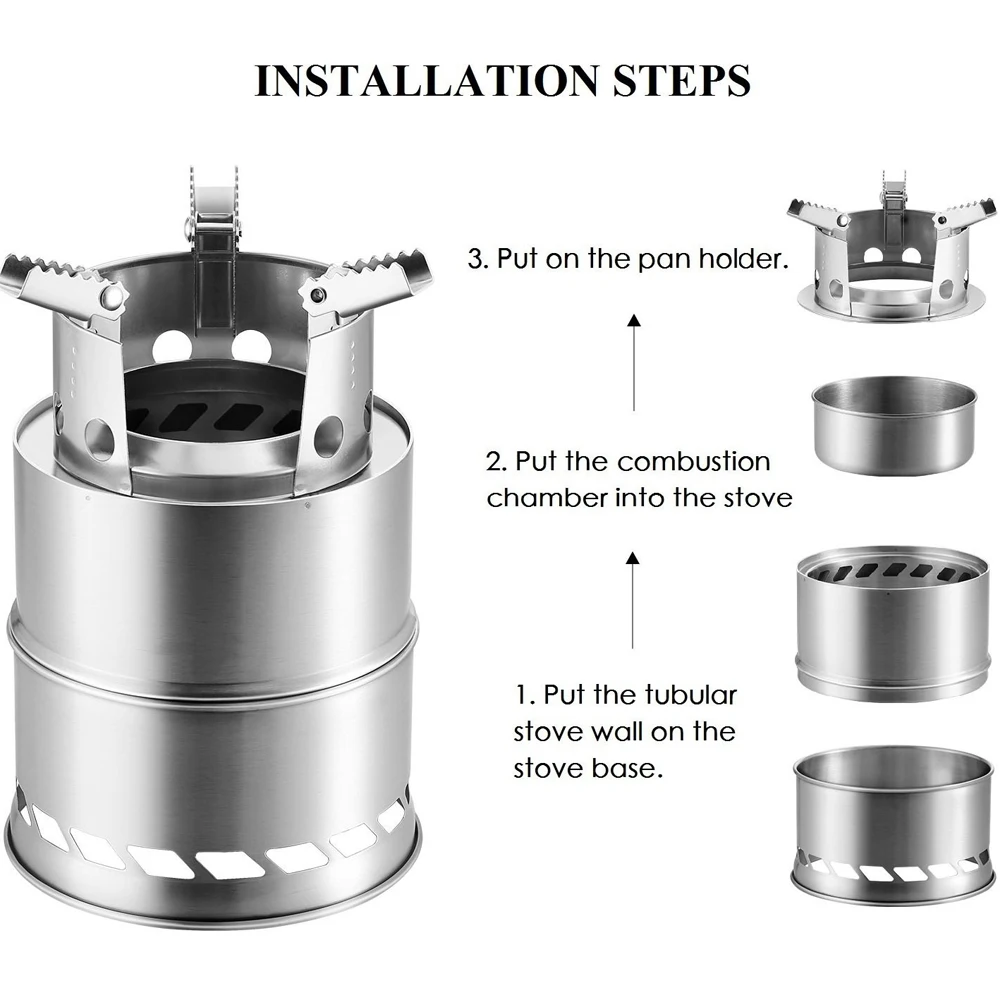 INSTALLATION STEPS

3. Put on the pan holder.

2. Put the combustion chamber into the stove

1. Put the tubular stove wall on the stove base.