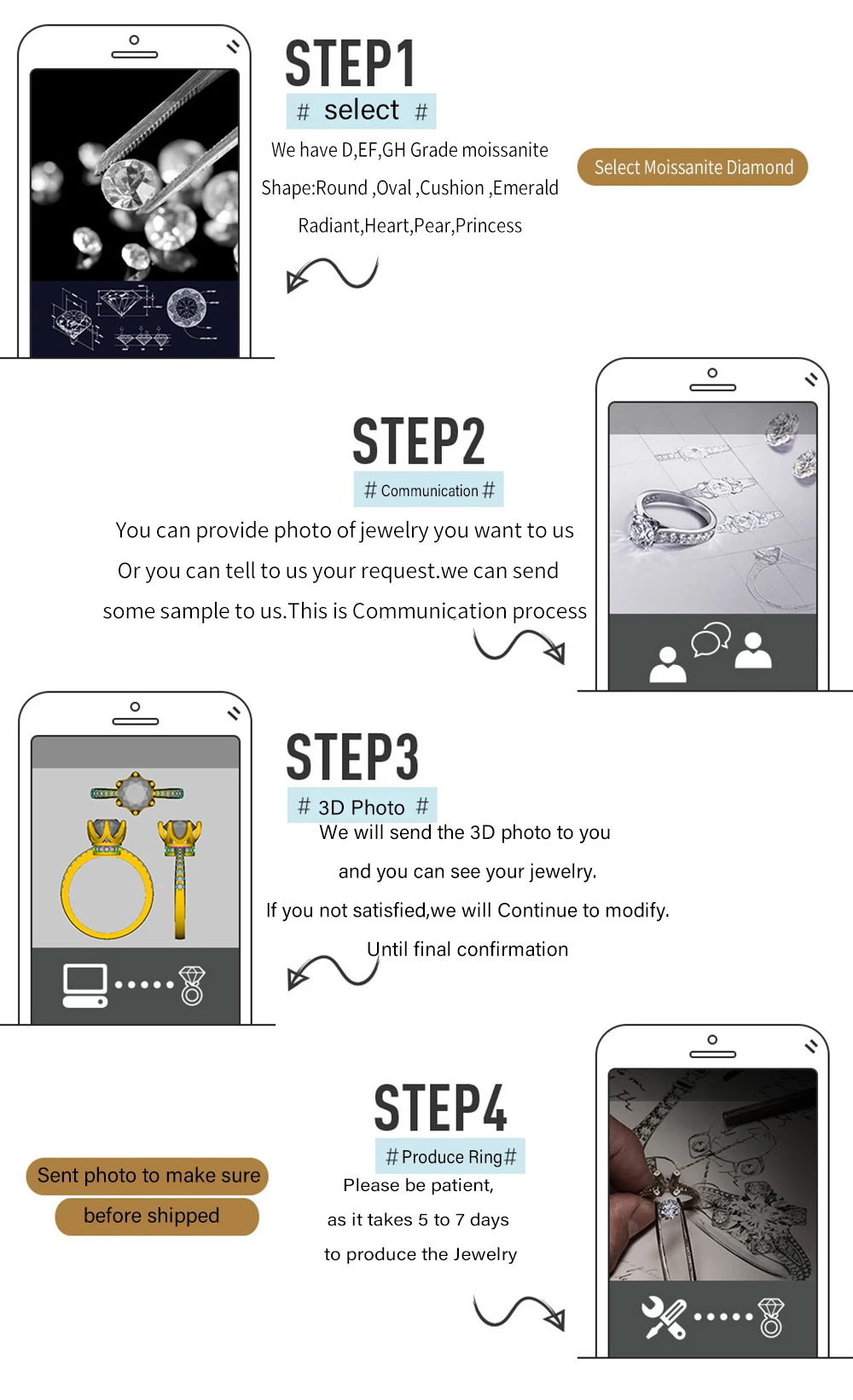 STEP1

# select #

We have D,EF,GH Grade moissanite

Shape:Round ,Oval ,Cushion ,Emerald

Radiant,Heart,Pear,Princess

Select Moissanite Diamond

STEP2

# Communication #

You can provide photo of jewelry you want to us

Or you can tell to us your request.we can send

some sample to us.This is Communication process

STEP3

# 3D Photo #

We will send the 3D photo to you

and you can see your jewelry.

If you not satisfied,we will Continue to modify.

Until final confirmation

STEP4

# Produce Ring #

Please be patient,

as it takes 5 to 7 days

to produce the Jewelry

Sent photo to make sure

before shipped