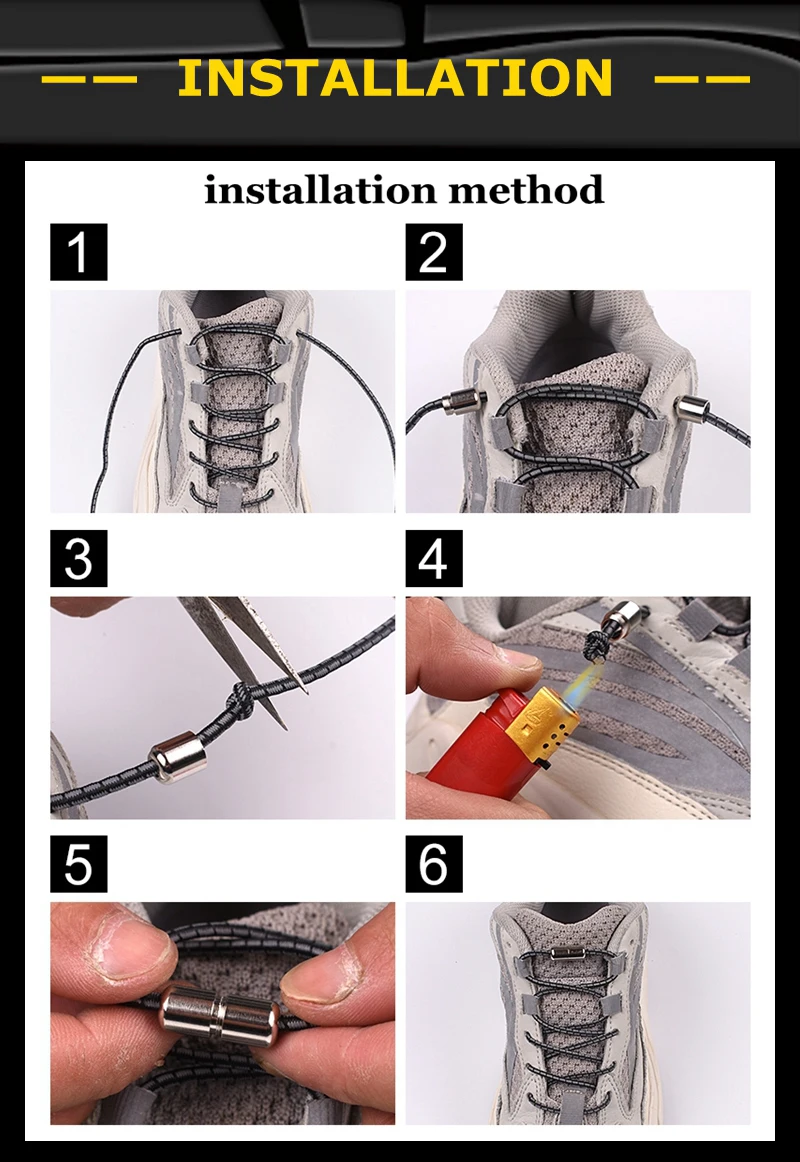 —— INSTALLATION ——

installation method

1

2

3

4

5

6