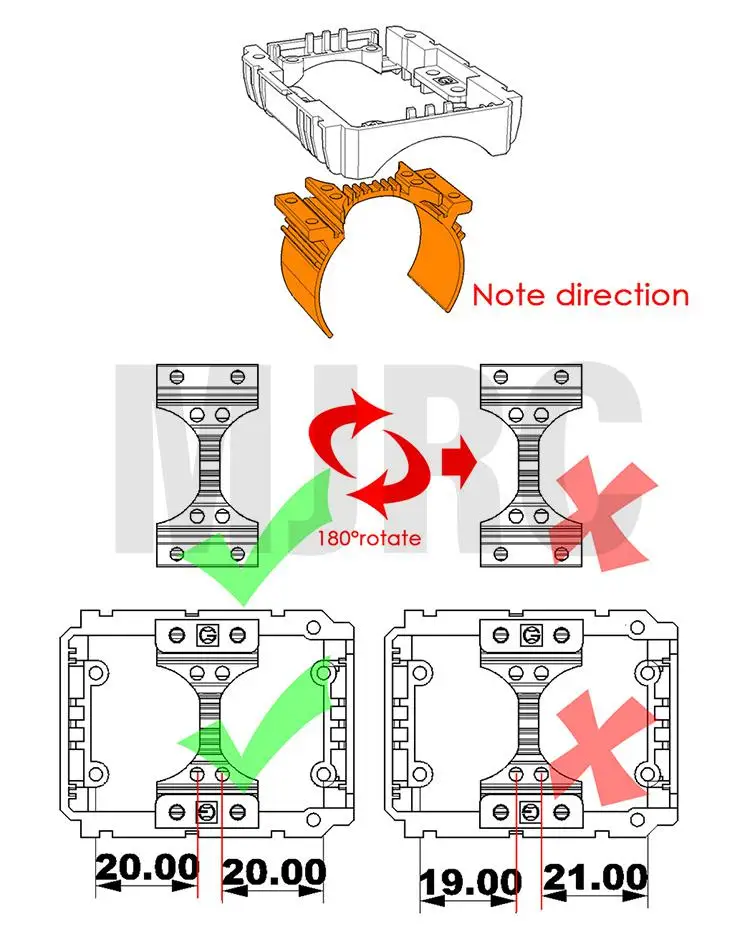 Note direction

MJRC

180°rotate

20.00
20.00
19.00
21.00