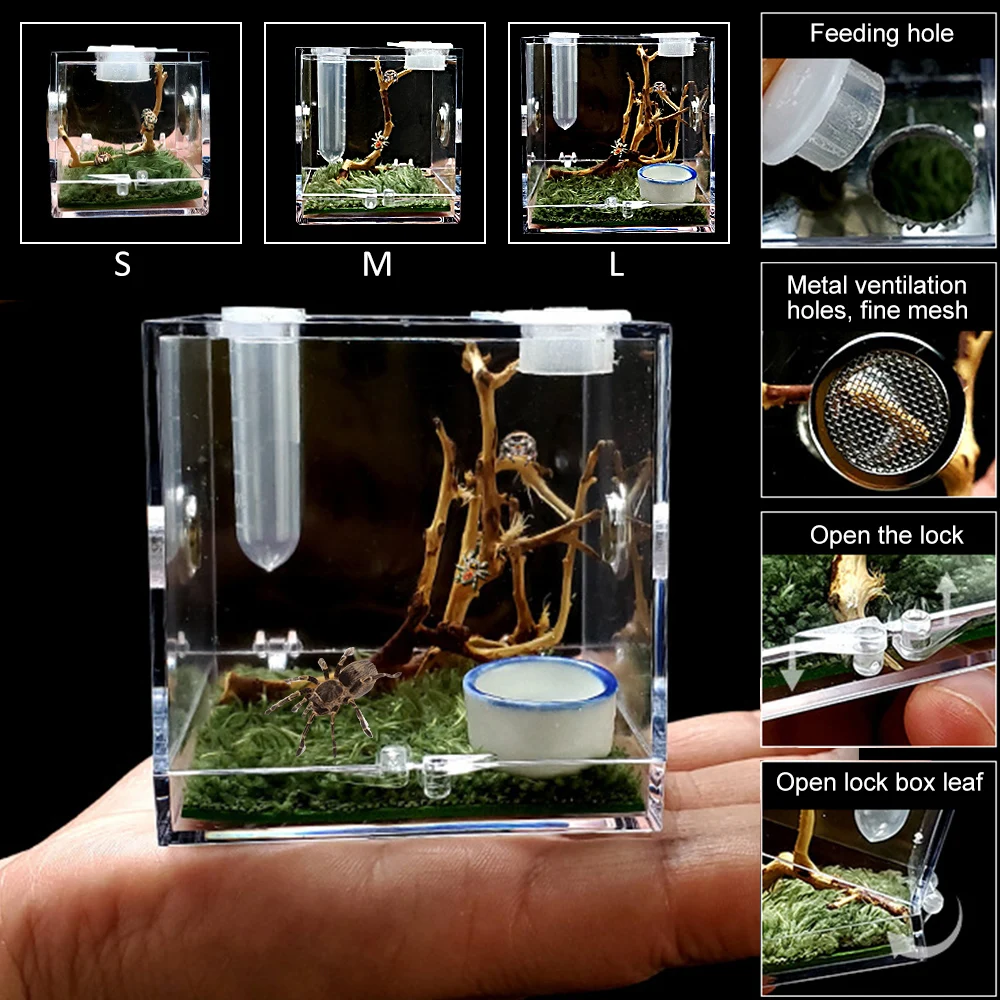 S

M

L

Feeding hole

Metal ventilation holes, fine mesh

Open the lock

Open lock box leaf