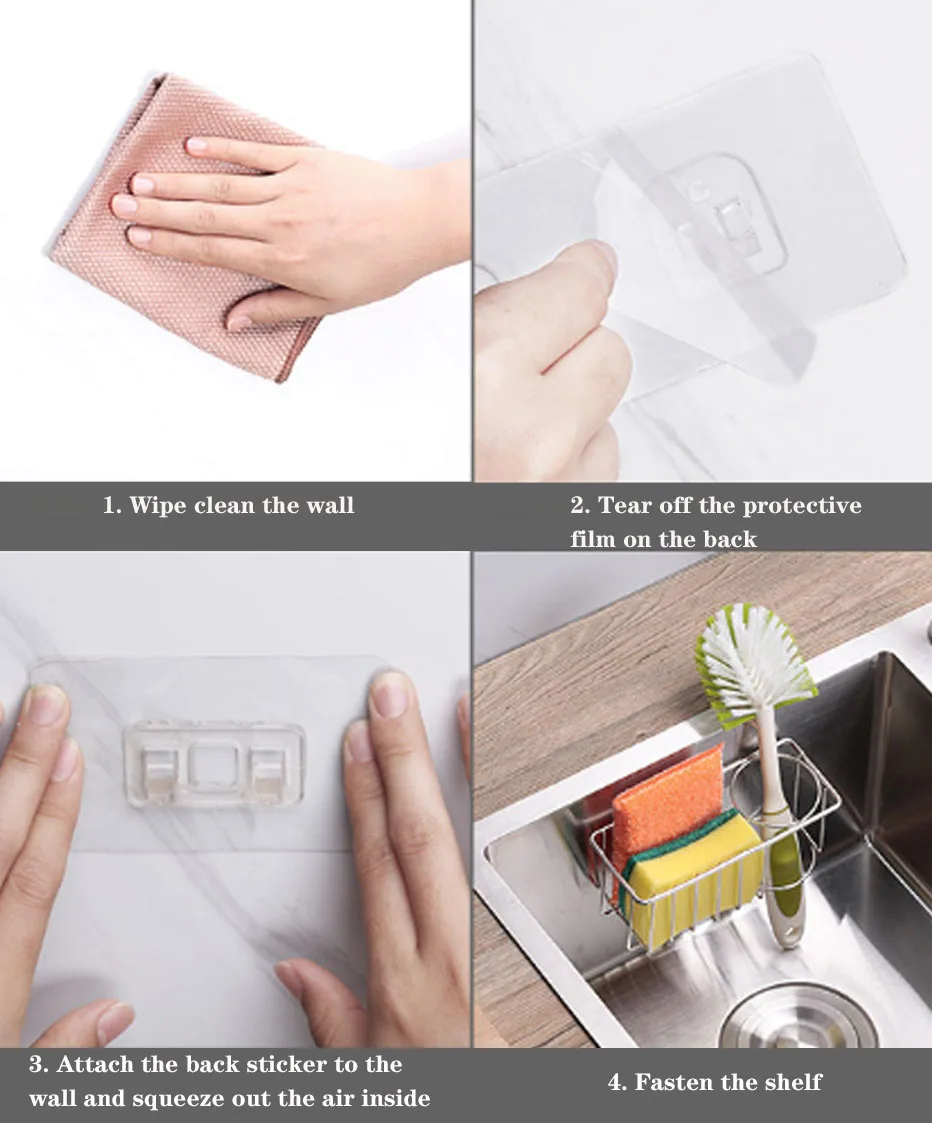 1. Wipe clean the wall

2. Tear off the protective film on the back

3. Attach the back sticker to the wall and squeeze out the air inside

4. Fasten the shelf