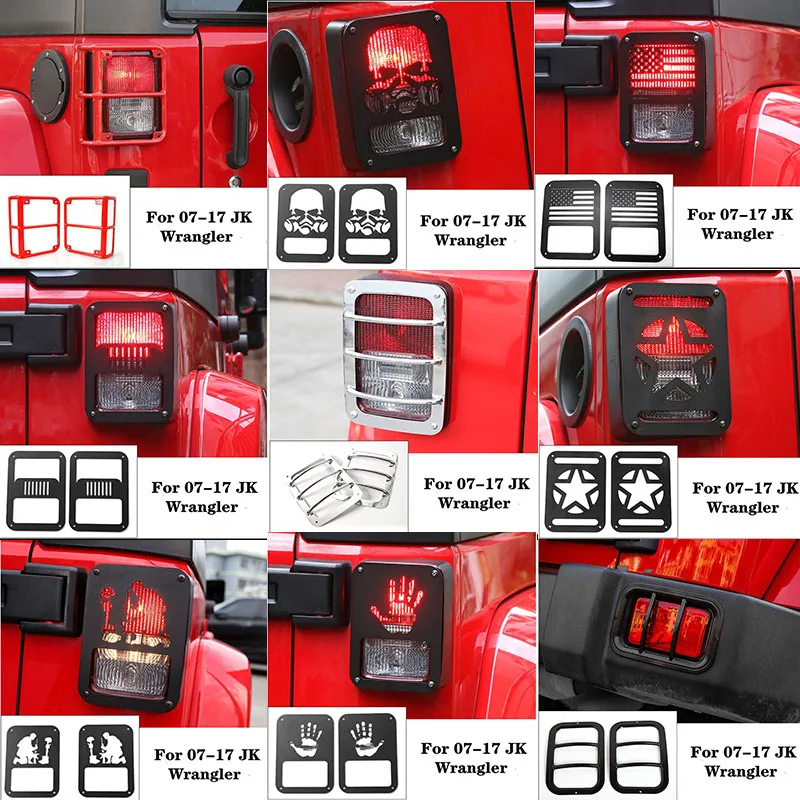 For 07-17 JK Wrangler

For 07-17 JK Wrangler

For 07-17 JK Wrangler

For 07-17 JK Wrangler

For 07-17 JK Wrangler

For 07-17 JK Wrangler

For 07-17 JK Wrangler

For 07-17 JK Wrangler

For 07-17 JK Wrangler