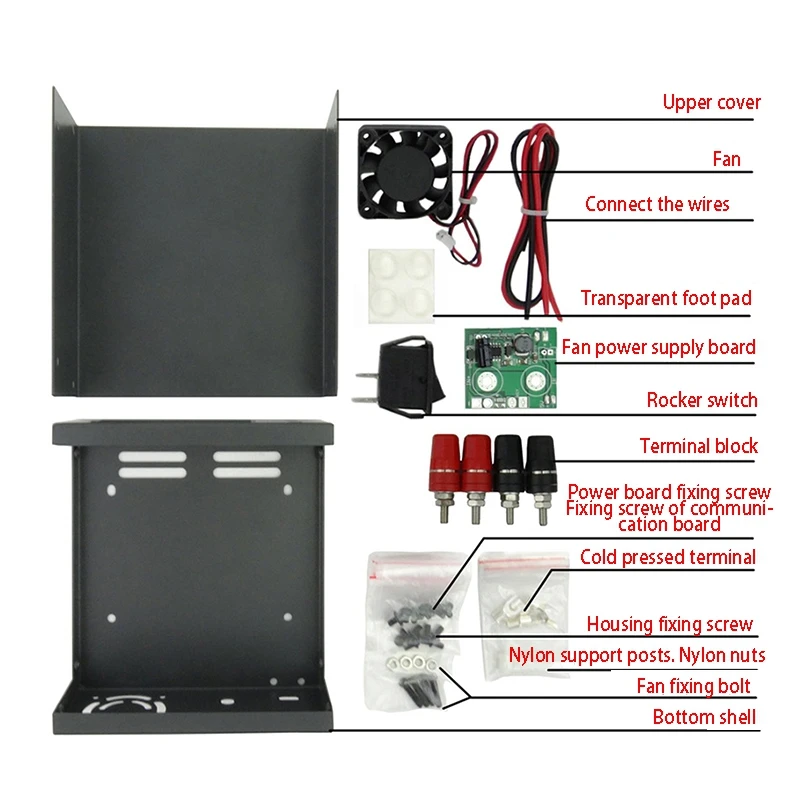 Upper cover

Fan

Connect the wires

Transparent foot pad

Fan power supply board

Rocker switch

Terminal block

Power board fixing screw
Fixing screw of communication board

Cold pressed terminal

Housing fixing screw

Nylon support posts. Nylon nuts

Fan fixing bolt

Bottom shell