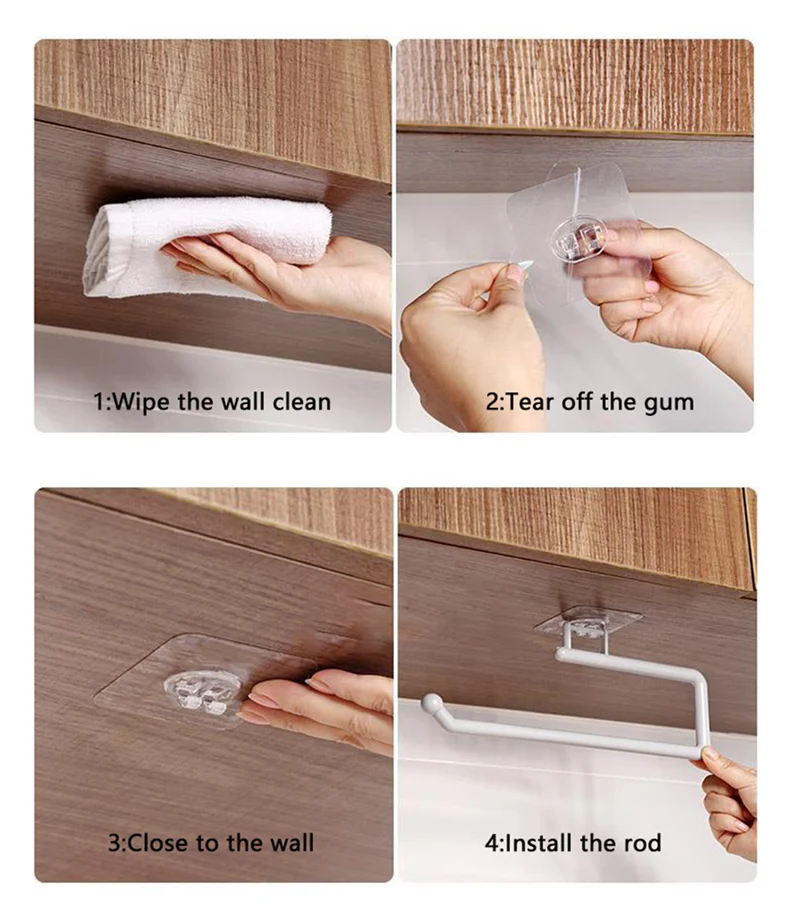 1:Wipe the wall clean

2:Tear off the gum

3:Close to the wall

4:Install the rod