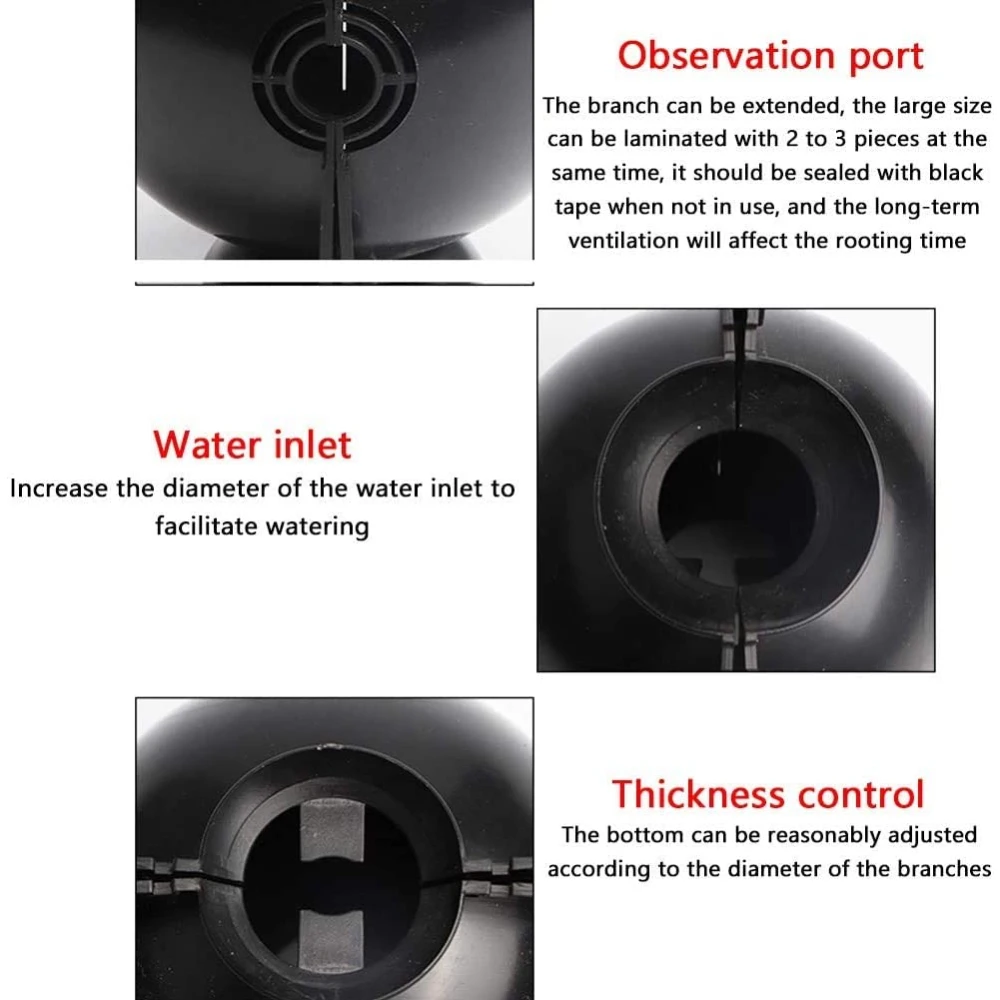 Observation port
The branch can be extended, the large size can be laminated with 2 to 3 pieces at the same time, it should be sealed with black tape when not in use, and the long-term ventilation will affect the rooting time

Water inlet
Increase the diameter of the water inlet to facilitate watering

Thickness control
The bottom can be reasonably adjusted according to the diameter of the branches