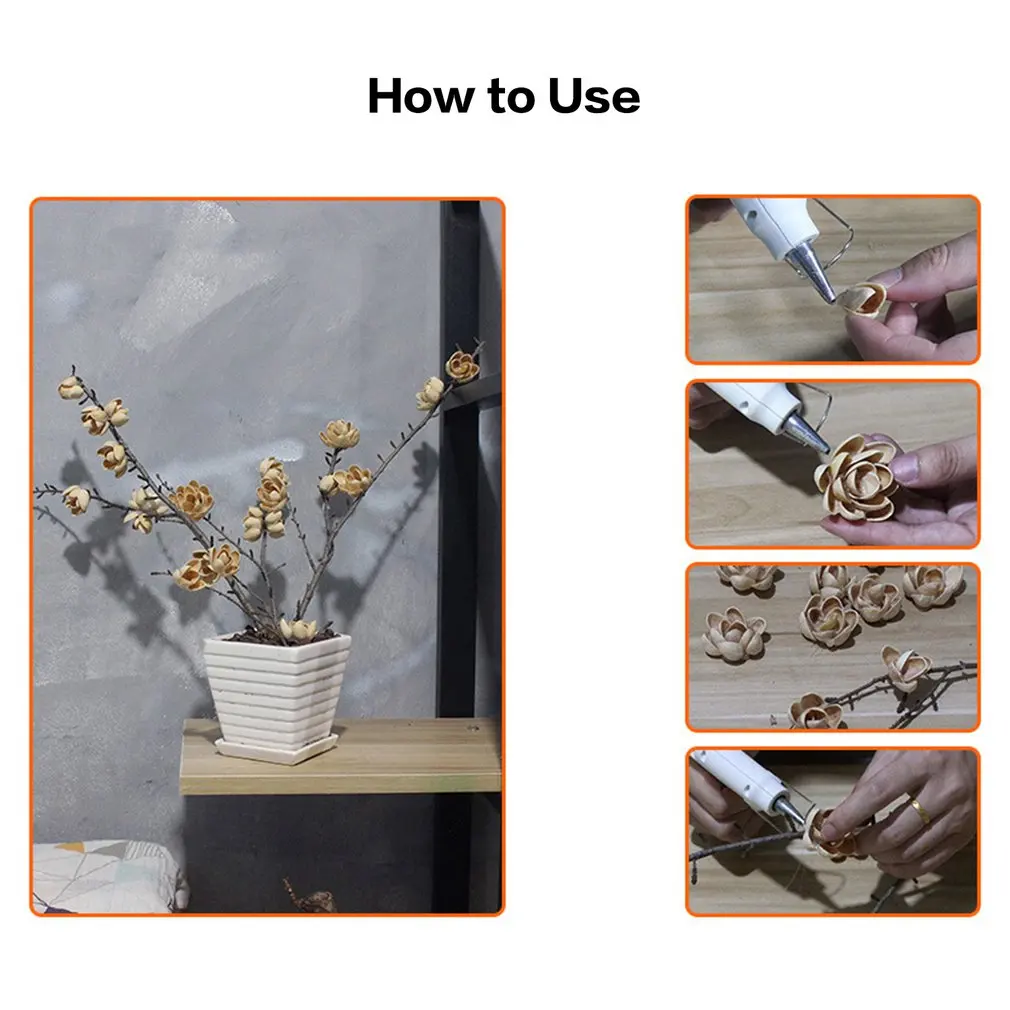 How to Use