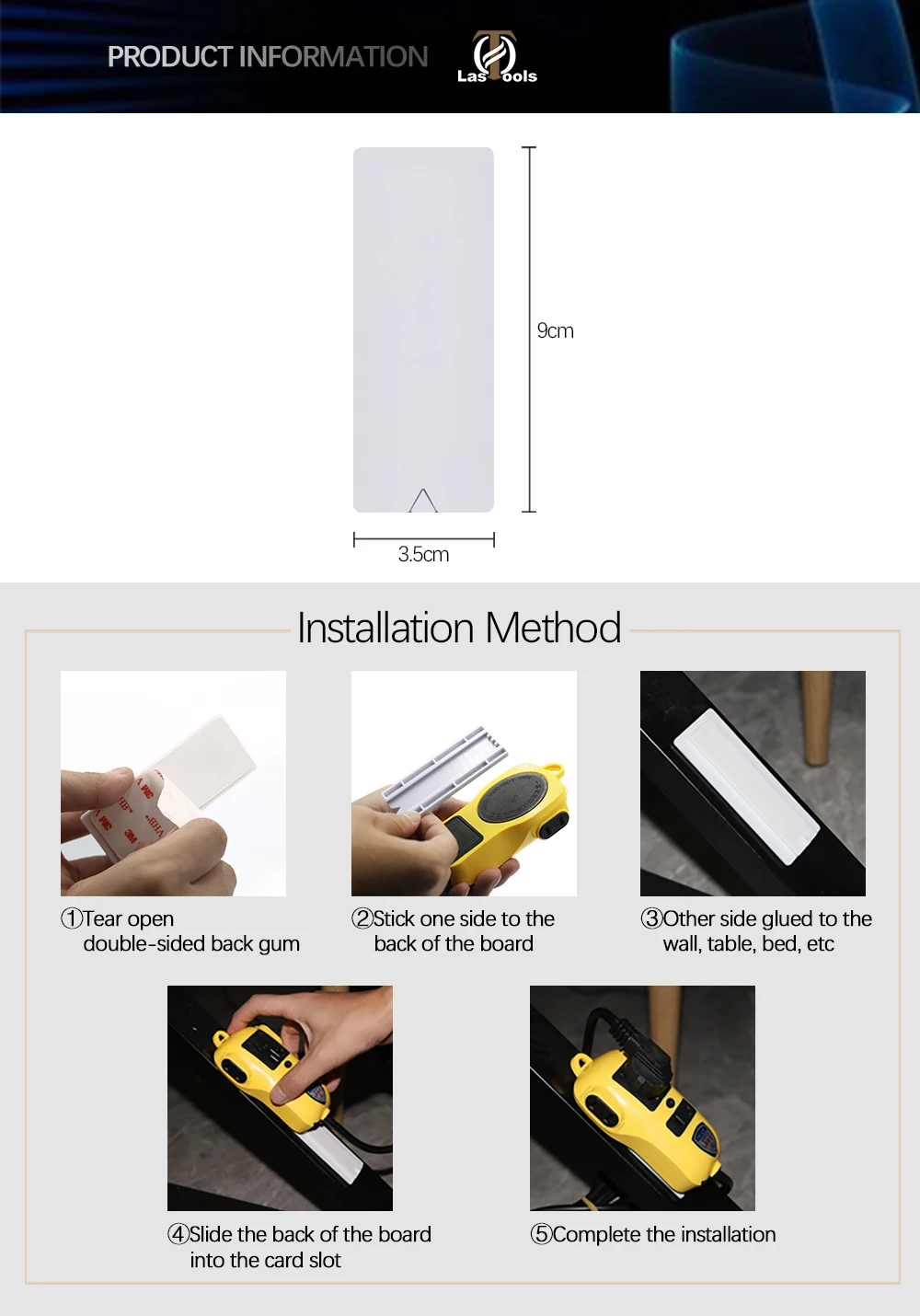 PRODUCT INFORMATION

LasTools

9cm

3.5cm

Installation Method

①Tear open double-sided back gum

②Stick one side to the back of the board

③Other side glued to the wall, table, bed, etc

④Slide the back of the board into the card slot

⑤Complete the installation