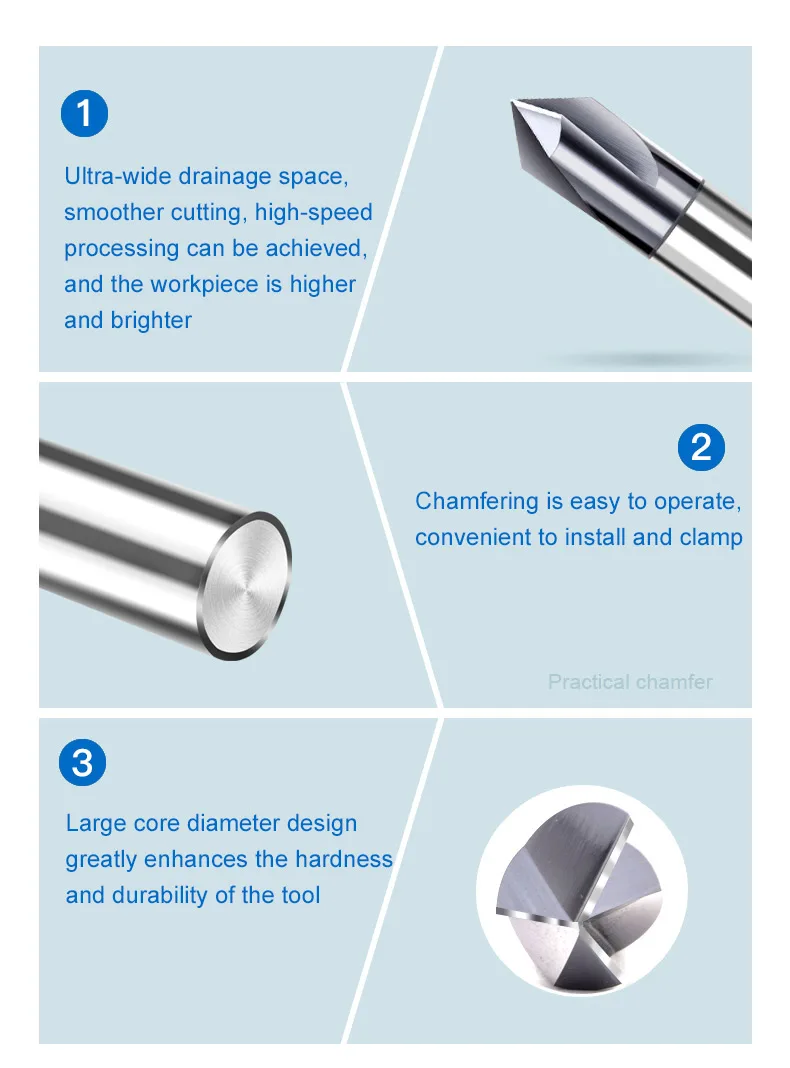 1

Ultra-wide drainage space, smoother cutting, high-speed processing can be achieved, and the workpiece is higher and brighter

2

Chamfering is easy to operate, convenient to install and clamp

Practical chamfer

3

Large core diameter design greatly enhances the hardness and durability of the tool