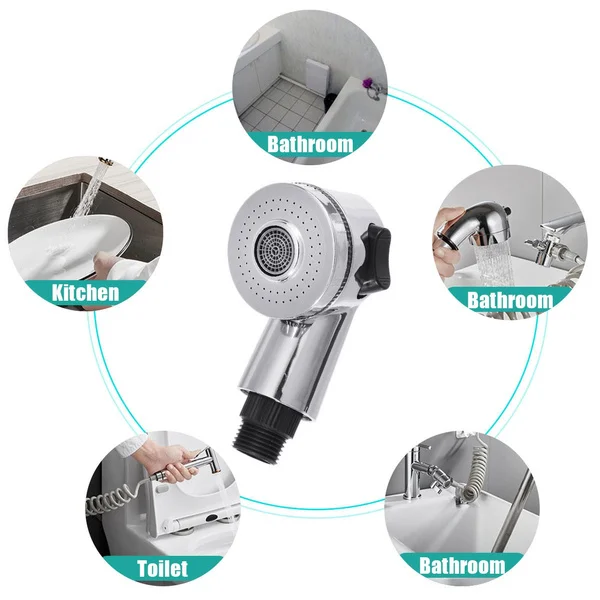 Bathroom

Kitchen

Bathroom

Toilet

Bathroom