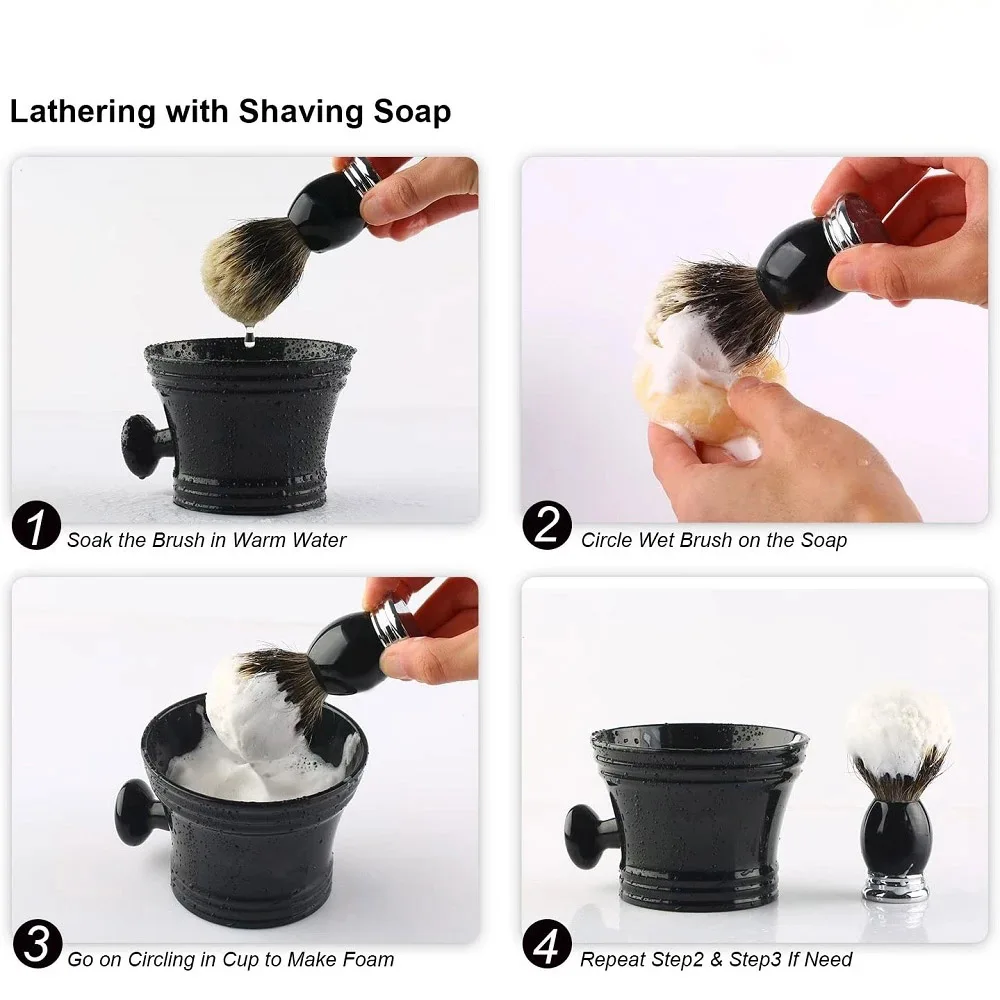 Lathering with Shaving Soap

1 Soak the Brush in Warm Water

2 Circle Wet Brush on the Soap

3 Go on Circling in Cup to Make Foam

4 Repeat Step2 & Step3 If Need