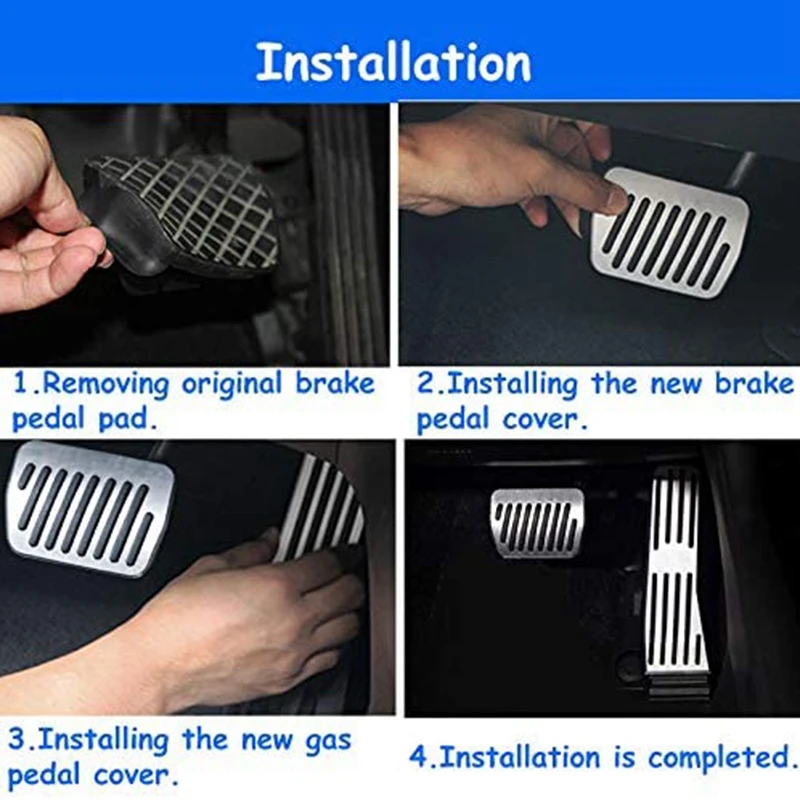 Installation

1.Removing original brake pedal pad.

2.Installing the new brake pedal cover.

3.Installing the new gas pedal cover.

4.Installation is completed.