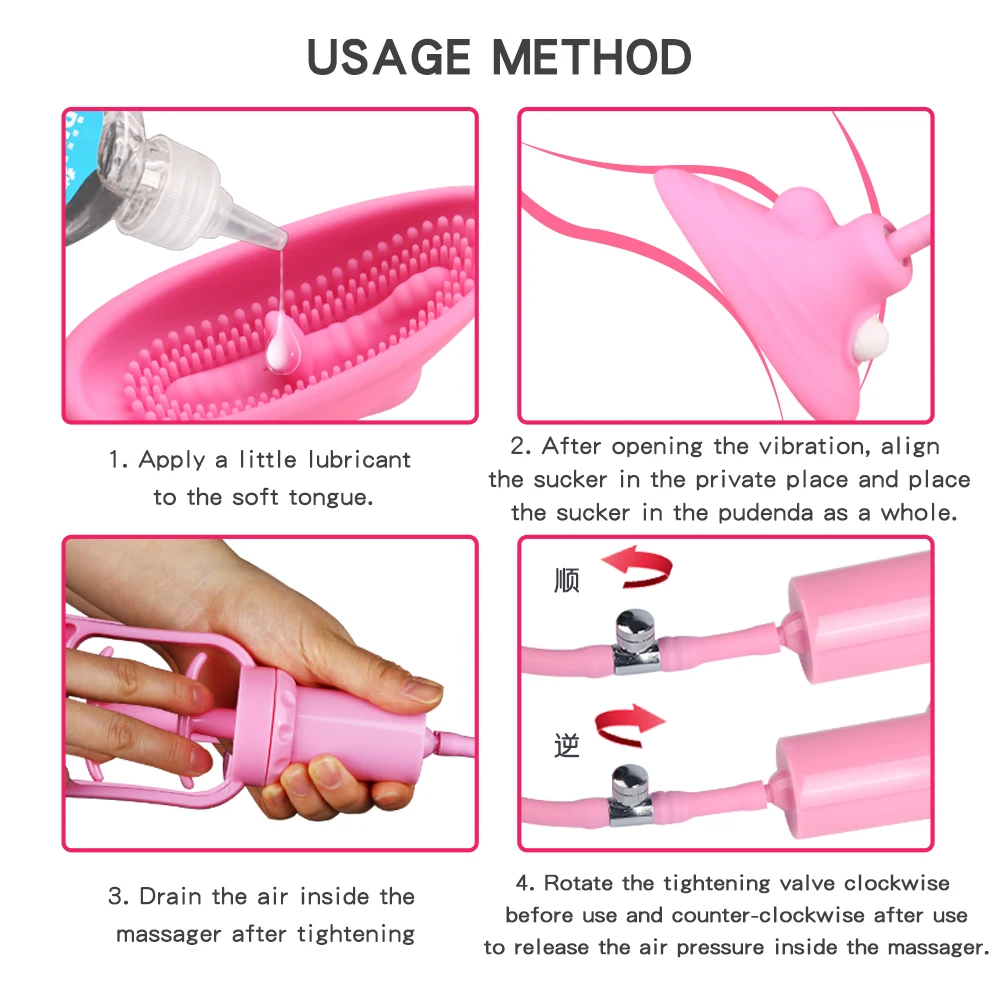 USAGE METHOD

1. Apply a little lubricant to the soft tongue.

2. After opening the vibration, align the sucker in the private place and place the sucker in the pudenda as a whole.

3. Drain the air inside the massager after tightening

顺

逆

4. Rotate the tightening valve clockwise before use and counter-clockwise after use to release the air pressure inside the massager.