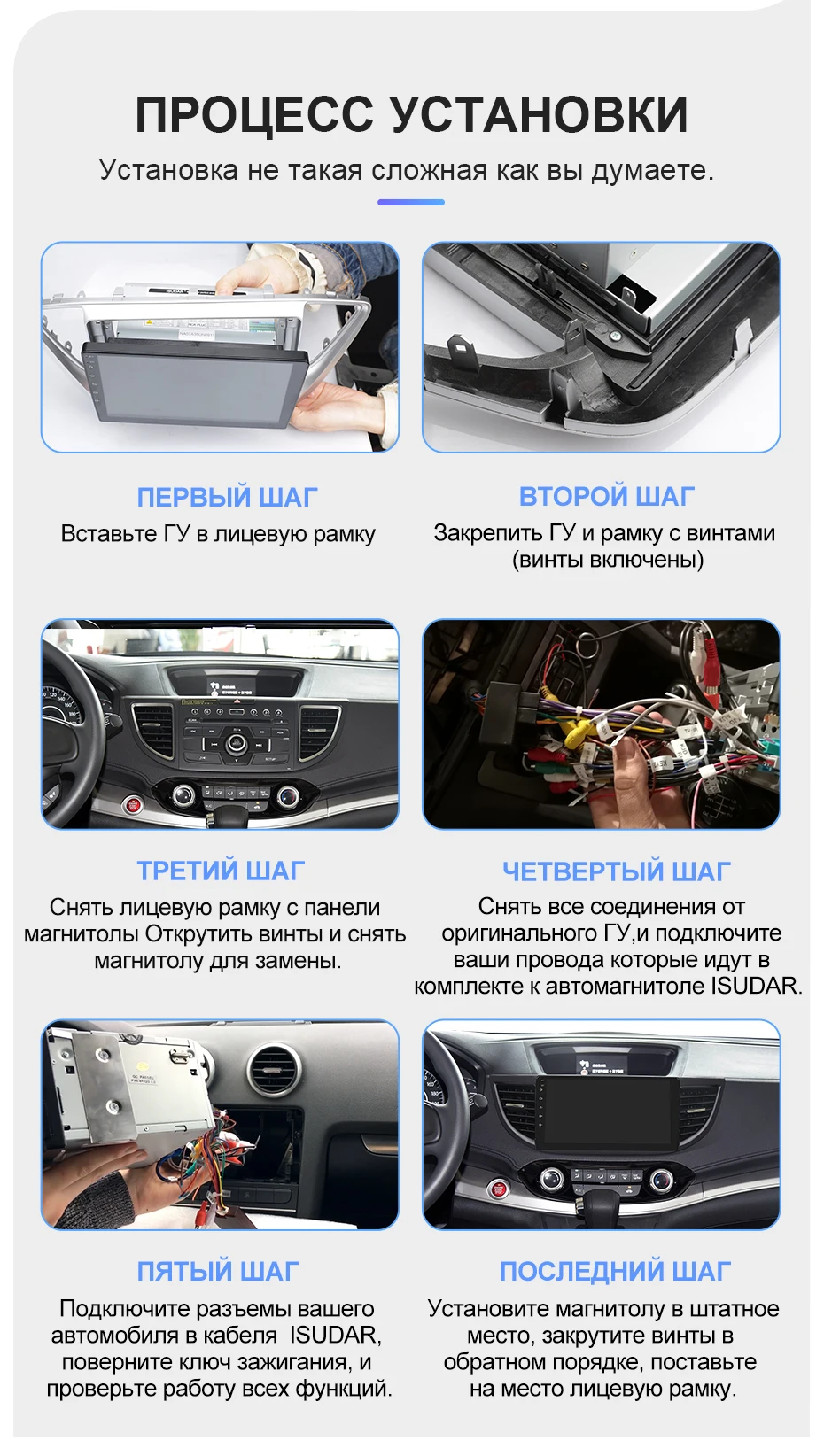 ПРОЦЕСС УСТАНОВКИ
Установка не такая сложная как вы думаете.

ПЕРВЫЙ ШАГ
Вставьте ГУ в лицевую рамку

ВТОРОЙ ШАГ
Закрепить ГУ и рамку с винтами (винты включены)

ТРЕТИЙ ШАГ
Снять лицевую рамку с панели магнитолы Открутить винты и снять магнитолу для замены.

ЧЕТВЕРТЫЙ ШАГ
Снять все соединения от оригинального ГУ,и подключите ваши провода которые идут в комплекте к автомагнитоле ISUDAR.

ПЯТЫЙ ШАГ
Подключите разъемы вашего автомобиля в кабеля ISUDAR, поверните ключ зажигания, и проверьте работу всех функций.

ПОСЛЕДНИЙ ШАГ
Установите магнитолу в штатное место, закрутите винты в обратном порядке, поставьте на место лицевую рамку.