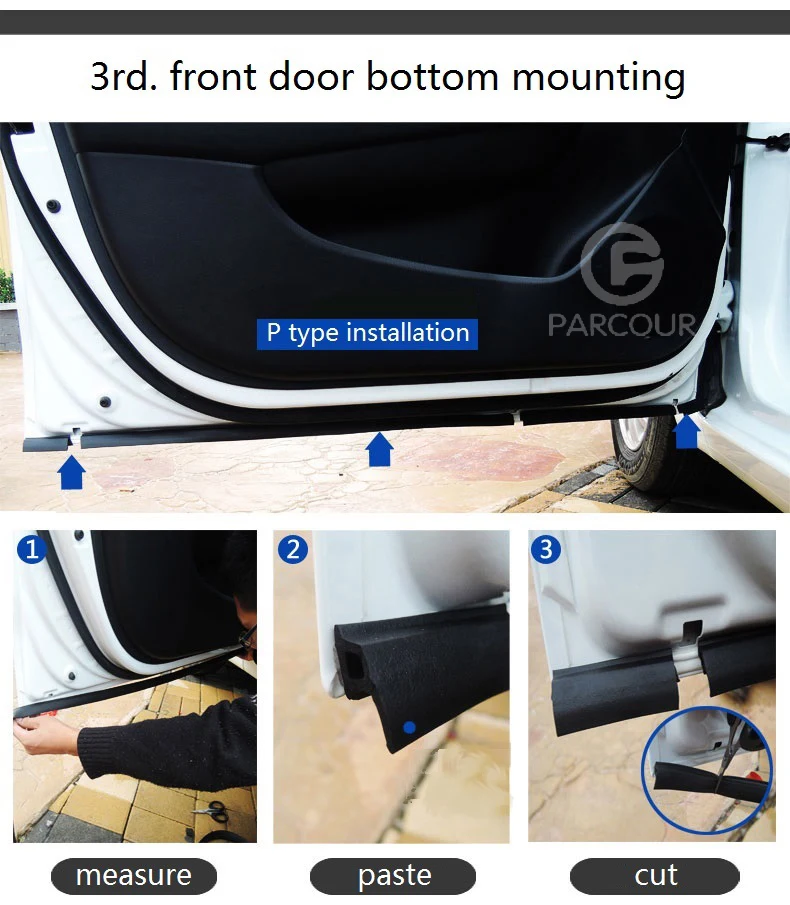 3rd. front door bottom mounting

PARCOUR

P type installation

1

2

3

measure

paste

cut