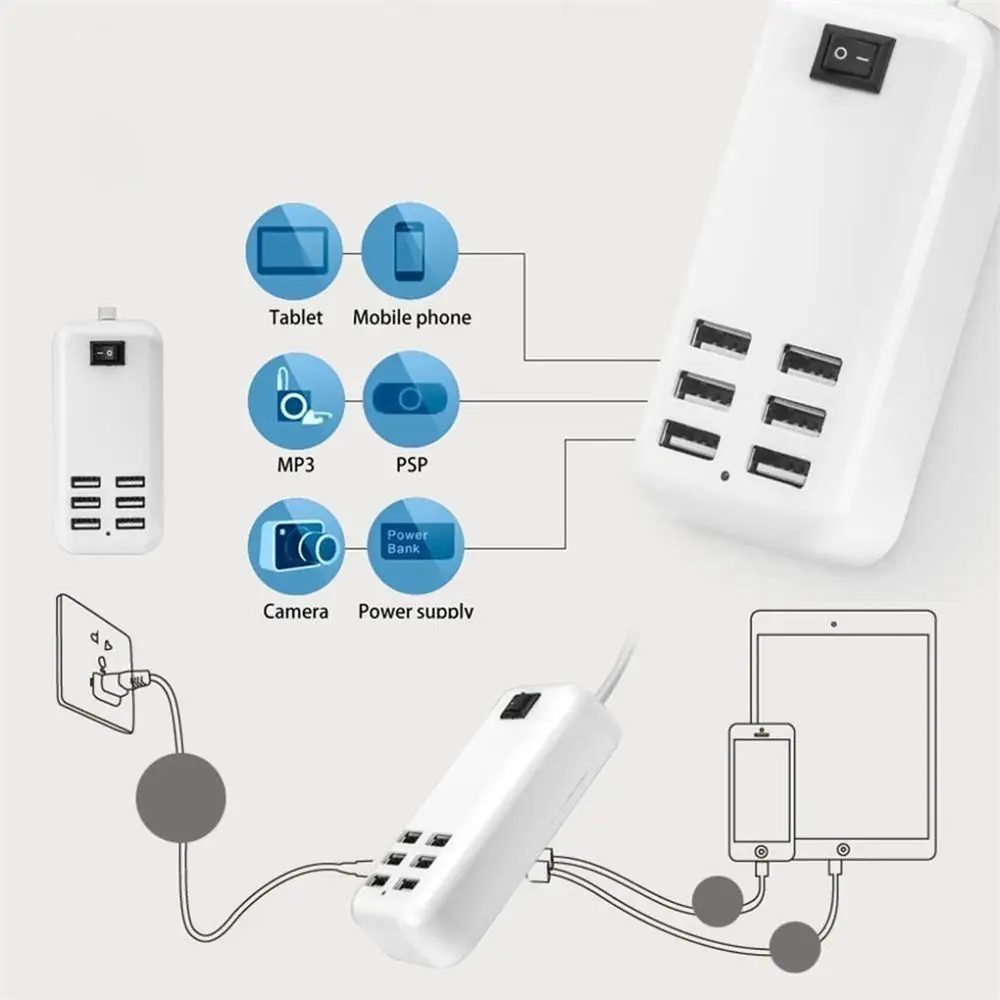 Tablet
Mobile phone
MP3
PSP
Power Bank
Camera
Power supply