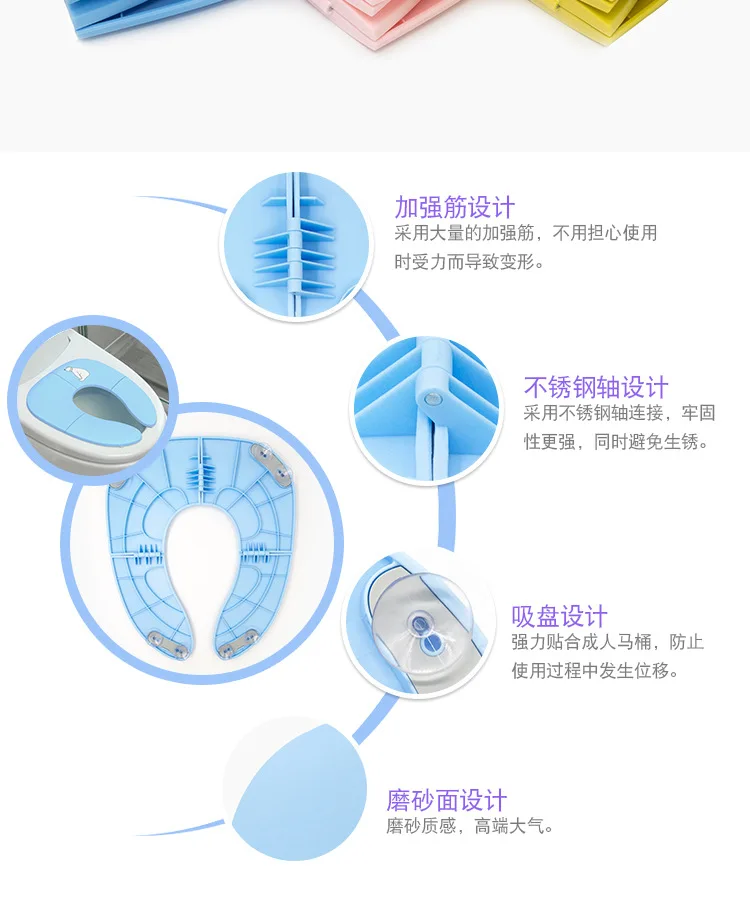 加强筋设计
采用大量的加强筋，不用担心使用时受力而导致变形。

不锈钢轴设计
采用不锈钢轴连接，牢固性更强，同时避免生锈。

吸盘设计
强力贴合成人马桶，防止使用过程中发生位移。

磨砂面设计
磨砂质感，高端大气。