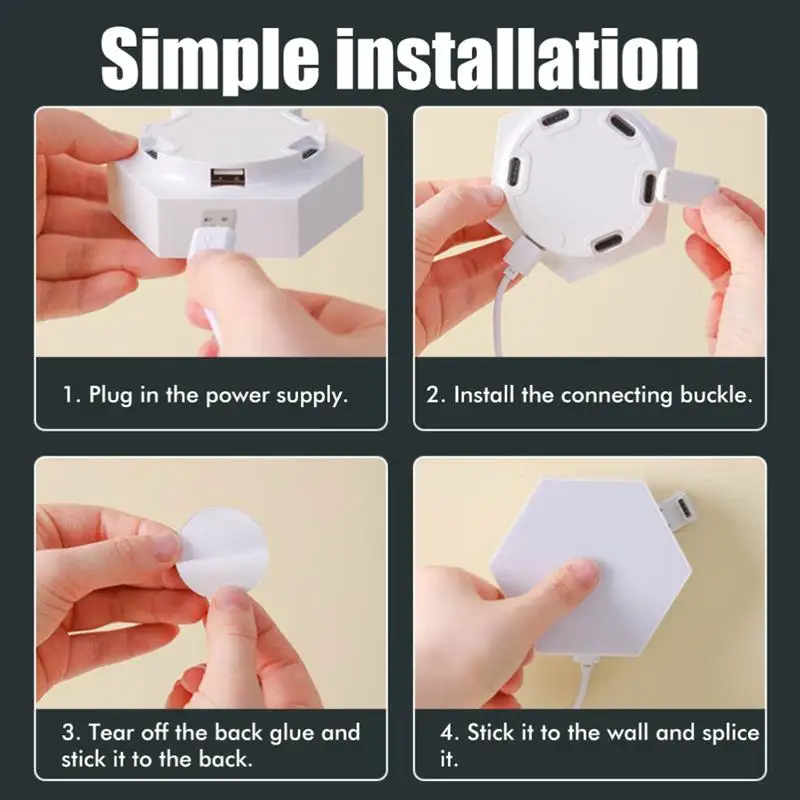 Simple installation

1. Plug in the power supply.

2. Install the connecting buckle.

3. Tear off the back glue and stick it to the back.

4. Stick it to the wall and splice it.