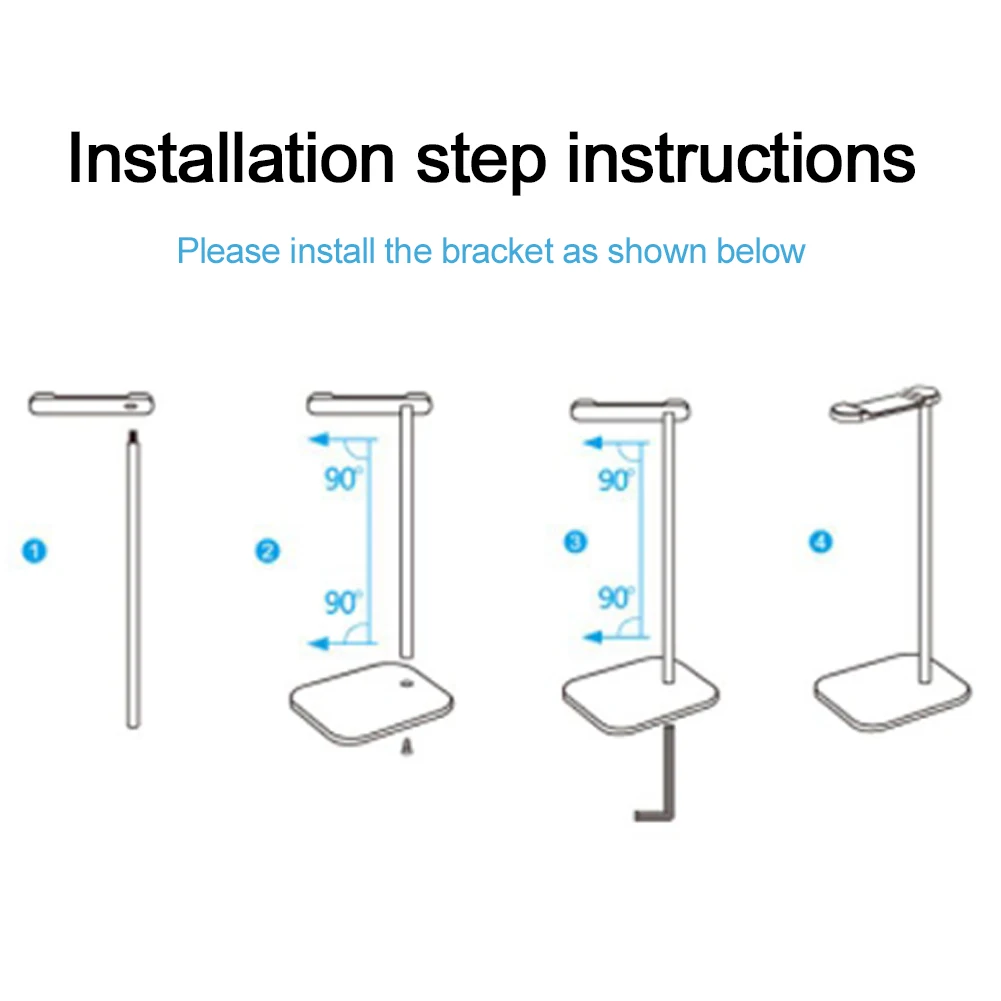 Installation step instructions

Please install the bracket as shown below

1

2

90°

90°

3

90°

90°

4