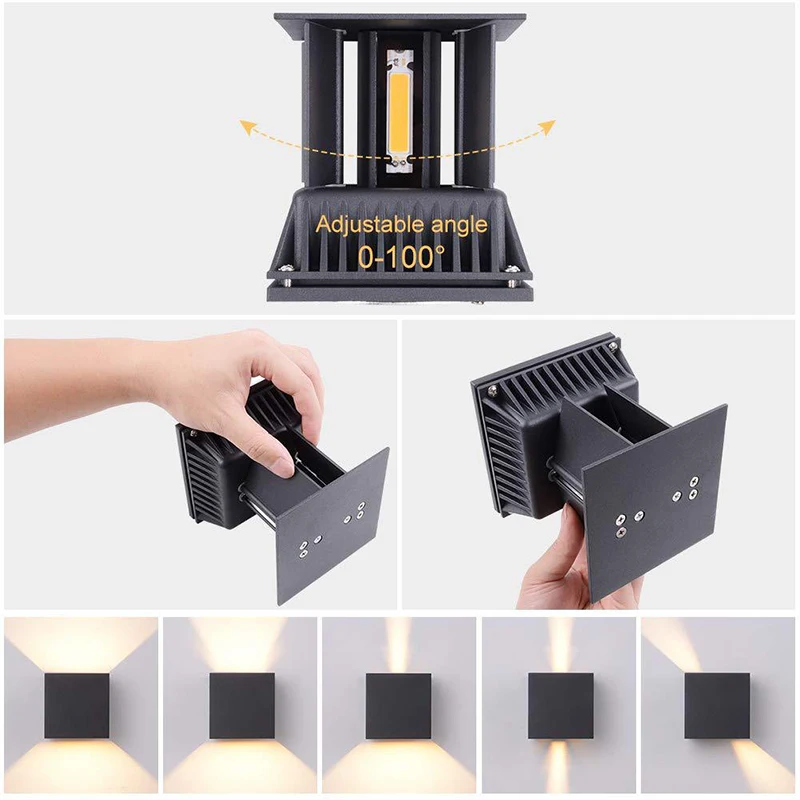 Adjustable angle
0-100°