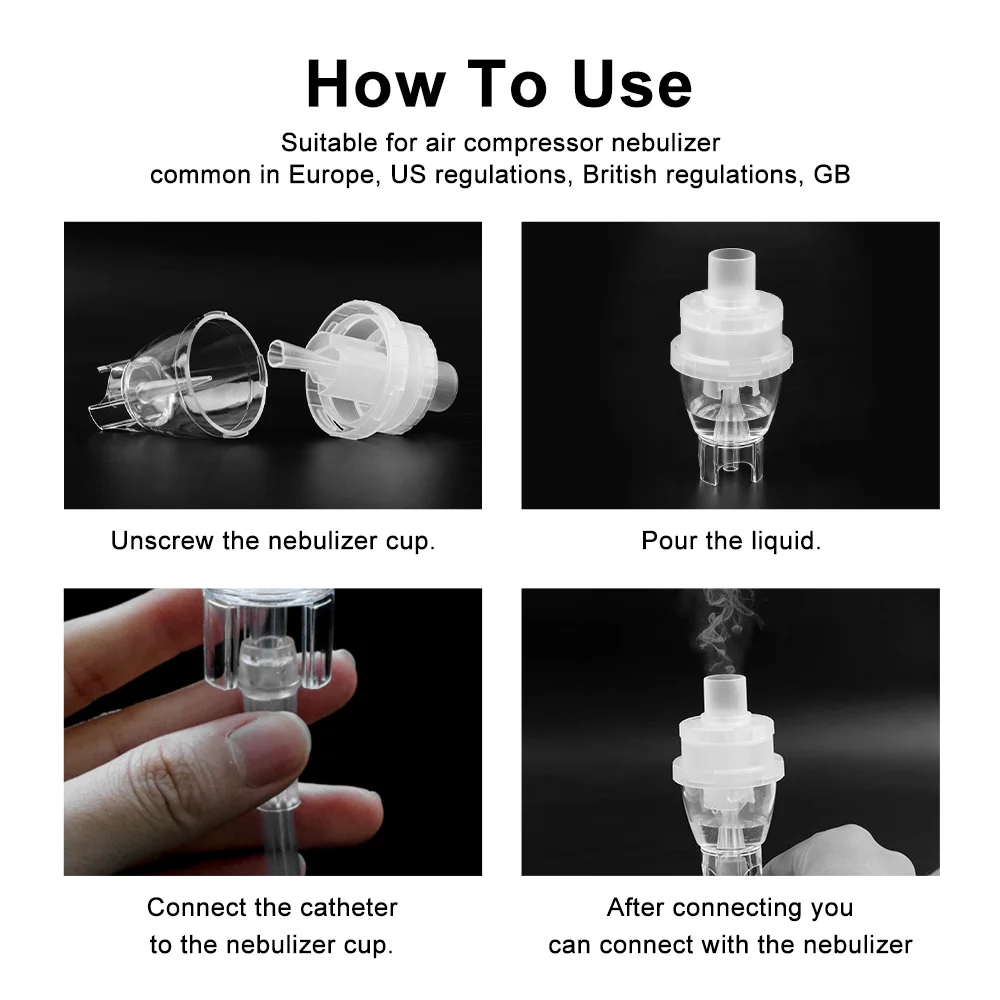 How To Use

Suitable for air compressor nebulizer common in Europe, US regulations, British regulations, GB

Unscrew the nebulizer cup.

Pour the liquid.

Connect the catheter to the nebulizer cup.

After connecting you can connect with the nebulizer