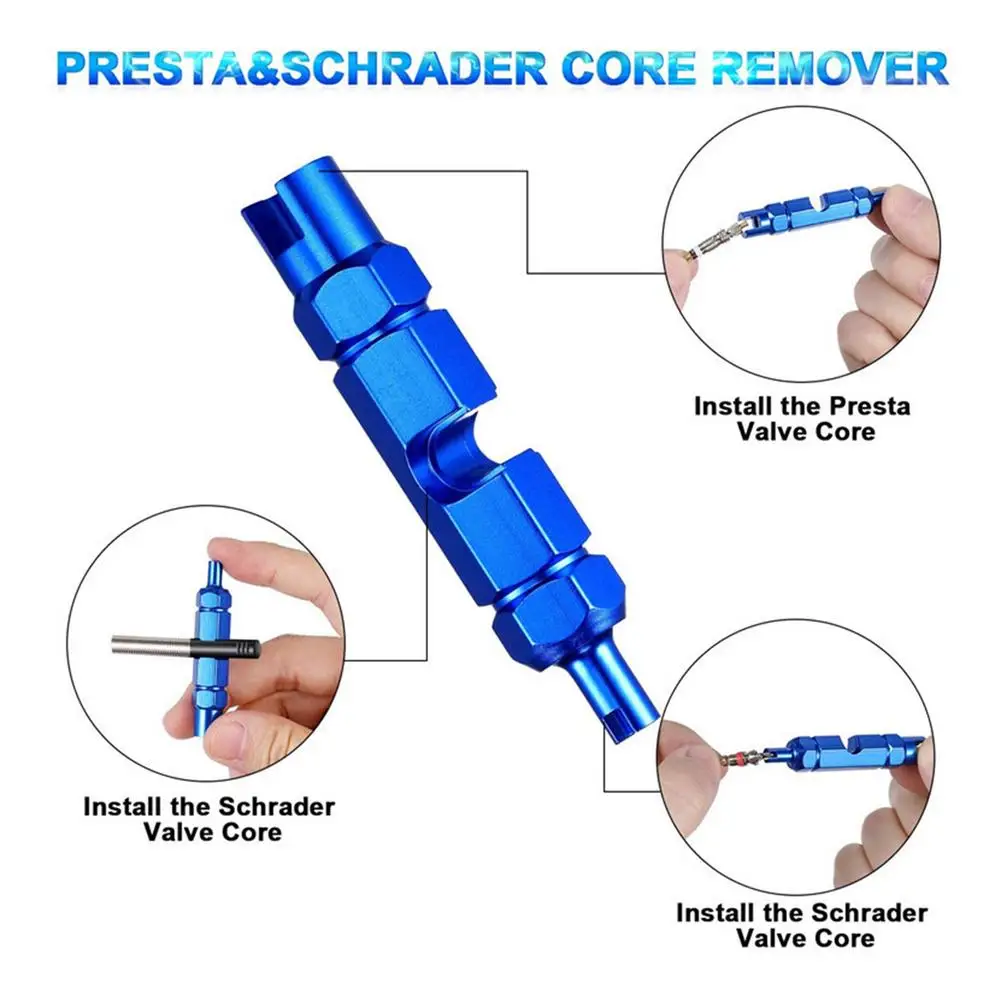 PRESTA&SCHRADER CORE REMOVER

Install the Presta Valve Core

Install the Schrader Valve Core

Install the Schrader Valve Core