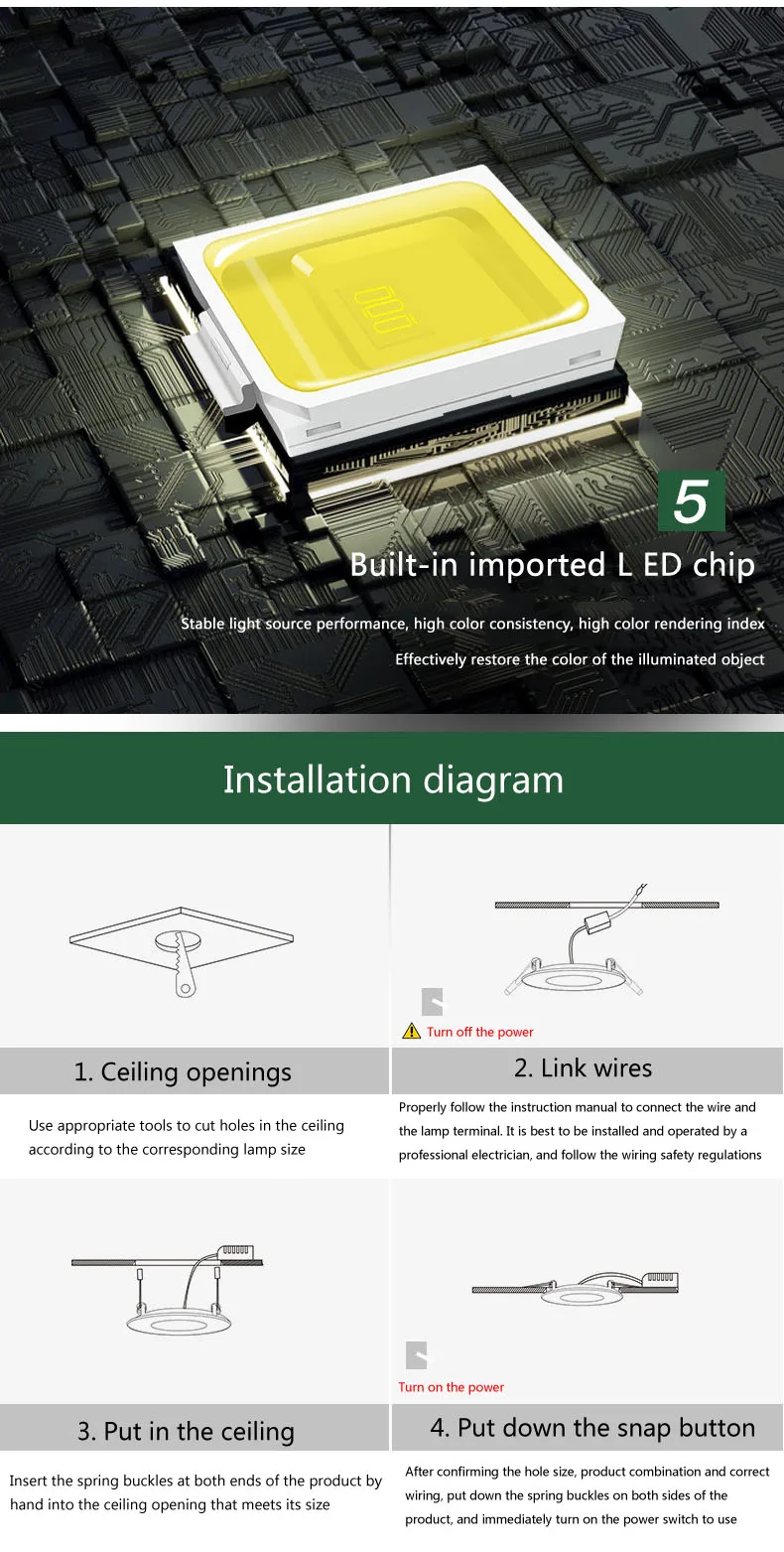 5

Built-in imported L ED chip

Stable light source performance, high color consistency, high color rendering index

Effectively restore the color of the illuminated object

Installation diagram

Turn off the power

1. Ceiling openings

Use appropriate tools to cut holes in the ceiling according to the corresponding lamp size

2. Link wires

Properly follow the instruction manual to connect the wire and the lamp terminal. It is best to be installed and operated by a professional electrician, and follow the wiring safety regulations

Turn on the power

3. Put in the ceiling

Insert the spring buckles at both ends of the product by hand into the ceiling opening that meets its size

4. Put down the snap button

After confirming the hole size, product combination and correct wiring, put down the spring buckles on both sides of the product, and immediately turn on the power switch to use