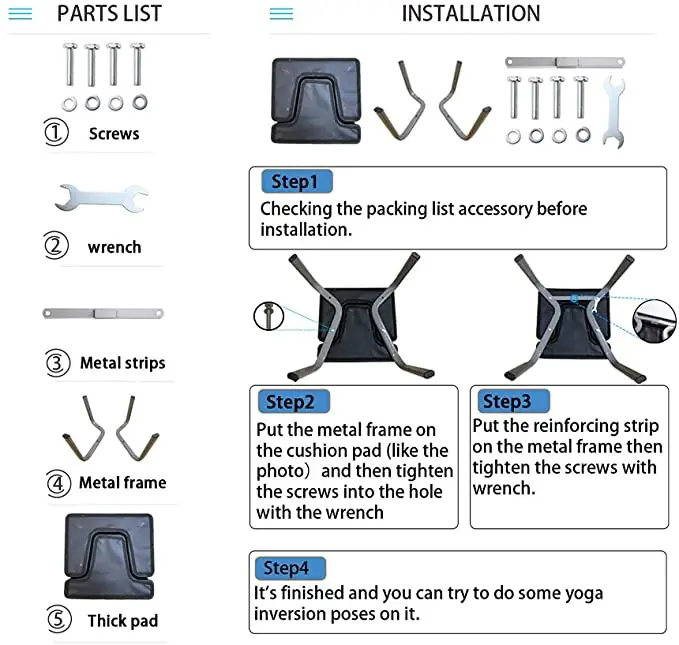 PARTS LIST

① Screws

② wrench

③ Metal strips

④ Metal frame

⑤ Thick pad

INSTALLATION

Step1
Checking the packing list accessory before installation.

Step2
Put the metal frame on the cushion pad (like the photo) and then tighten the screws into the hole with the wrench

Step3
Put the reinforcing strip on the metal frame then tighten the screws with wrench.

Step4
It's finished and you can try to do some yoga inversion poses on it.