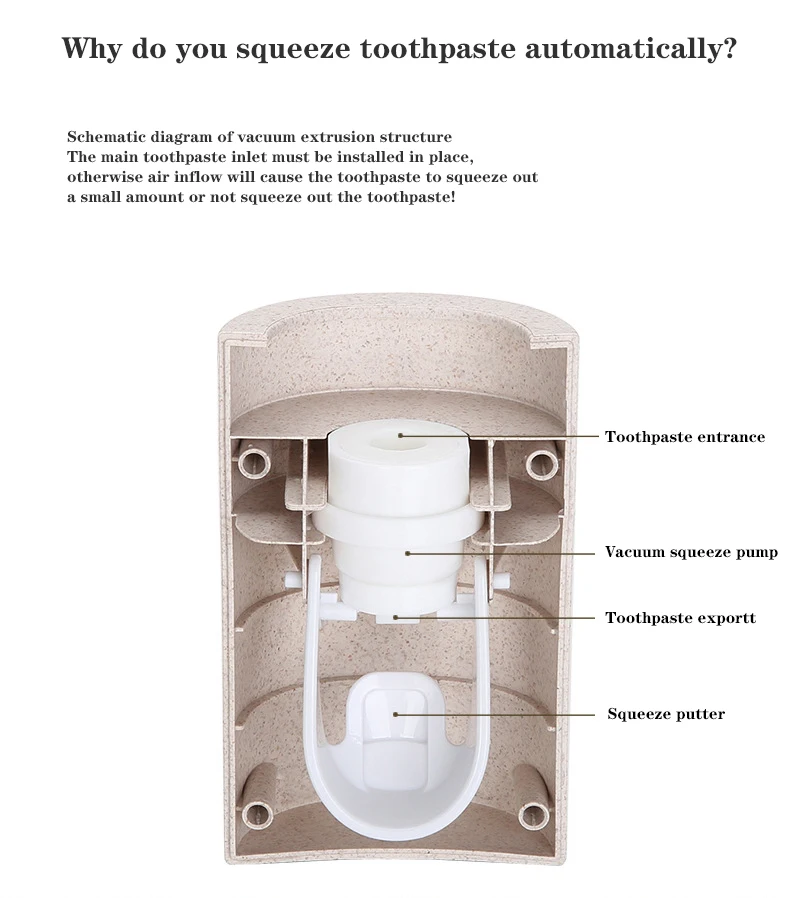 Why do you squeeze toothpaste automatically?

Schematic diagram of vacuum extrusion structure
The main toothpaste inlet must be installed in place, otherwise air inflow will cause the toothpaste to squeeze out a small amount or not squeeze out the toothpaste!

Toothpaste entrance

Vacuum squeeze pump

Toothpaste exportt

Squeeze putter