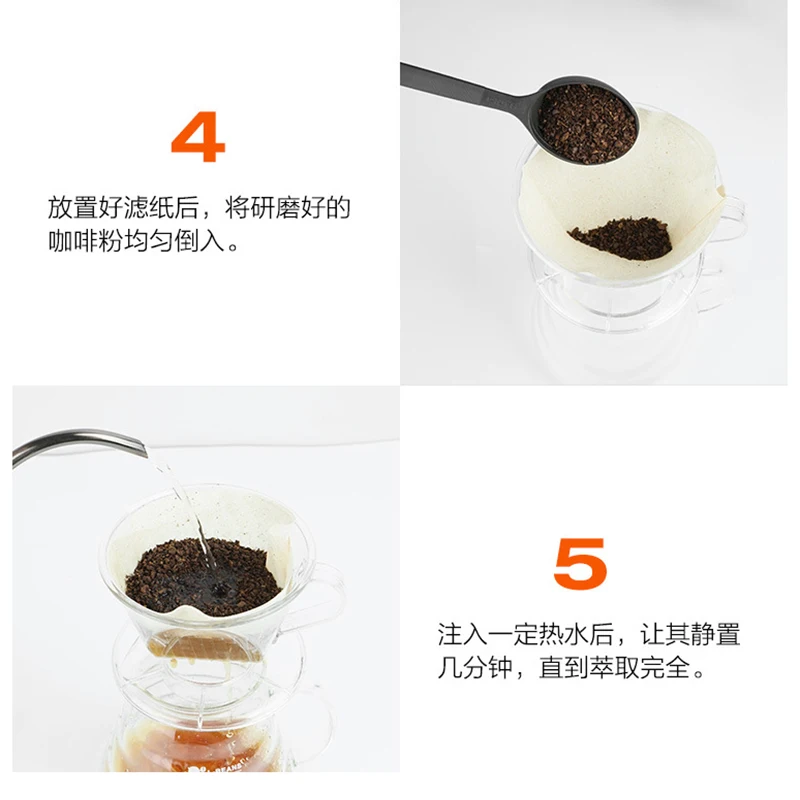 4

放置好滤纸后，将研磨好的咖啡粉均匀倒入。

5

注入一定热水后，让其静置几分钟，直到萃取完全。